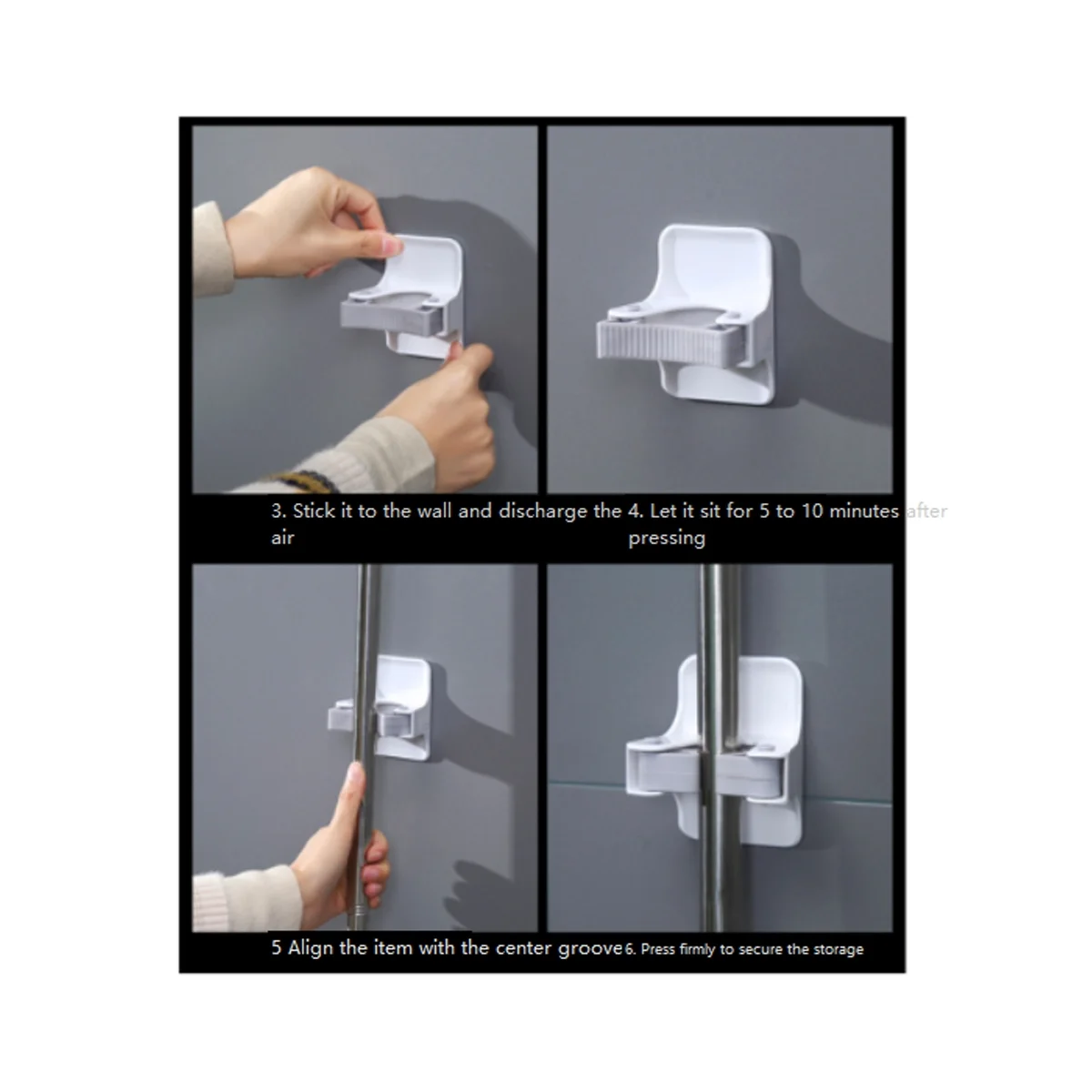 3. Stick it to the wall and discharge the air

4. Let it sit for 5 to 10 minutes after pressing

5 Align the item with the center groove

6. Press firmly to secure the storage