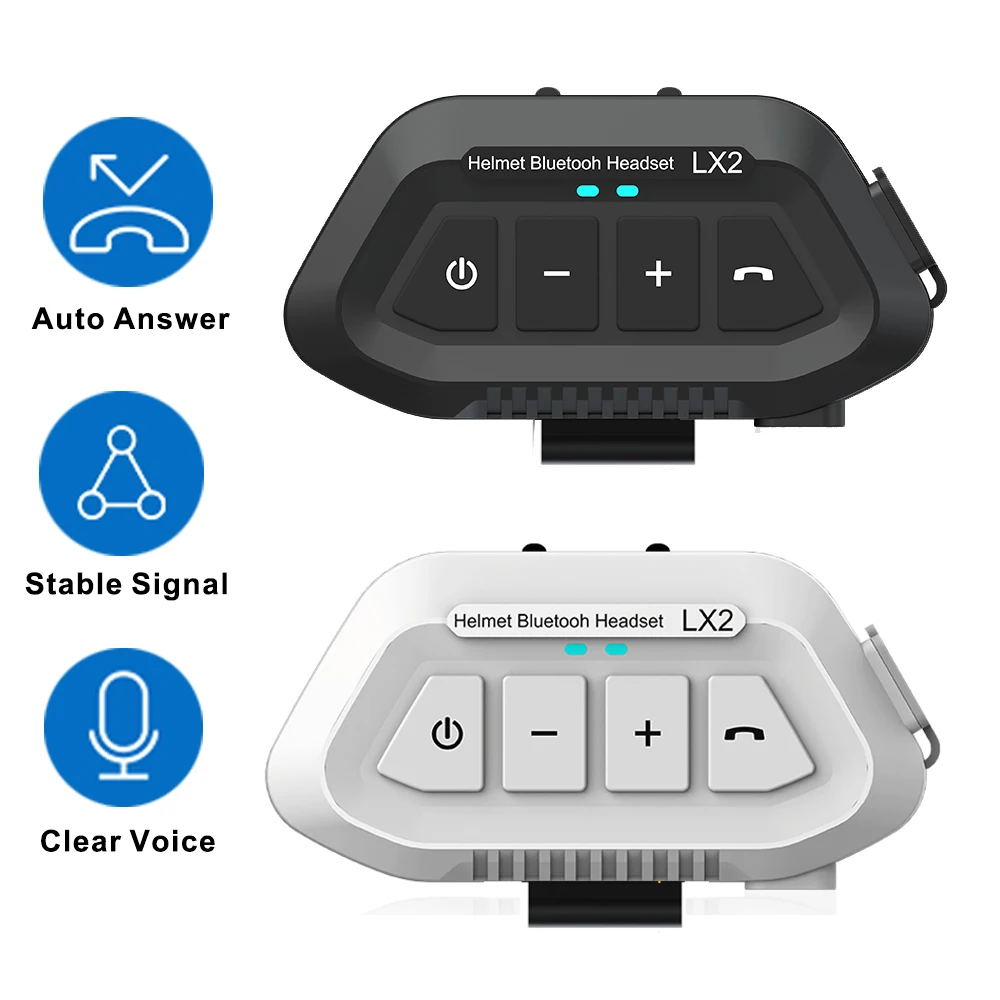 Auto Answer

Stable Signal

Clear Voice

Helmet Bluetooh Headset LX2

−
+

Helmet Bluetooh Headset LX2

−
+