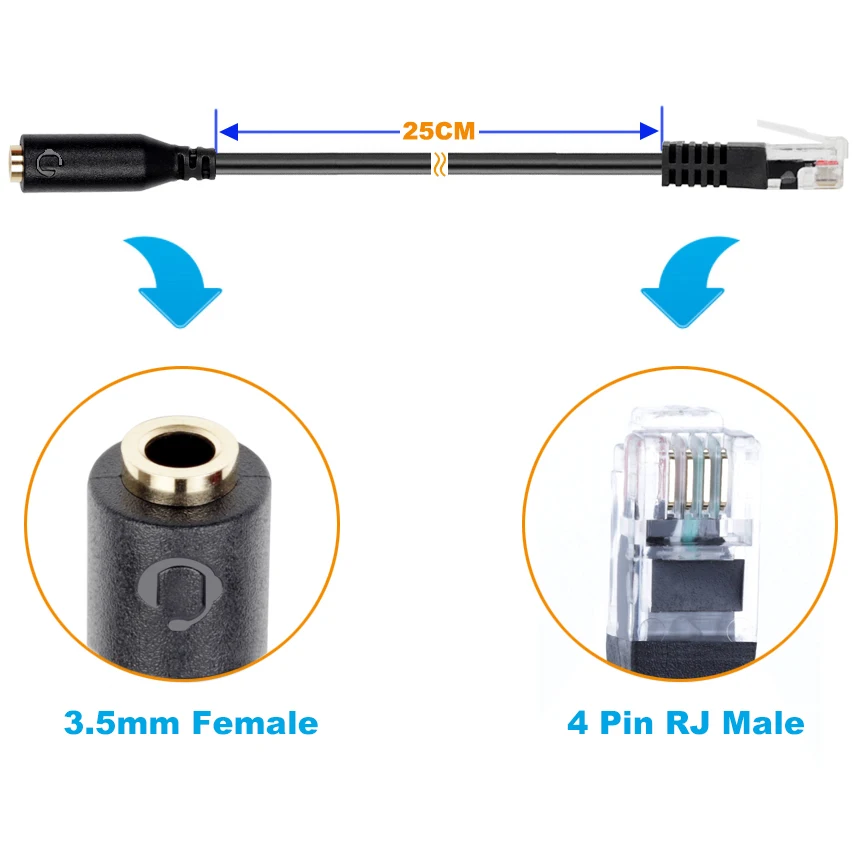 25CM

3.5mm Female

4 Pin RJ Male