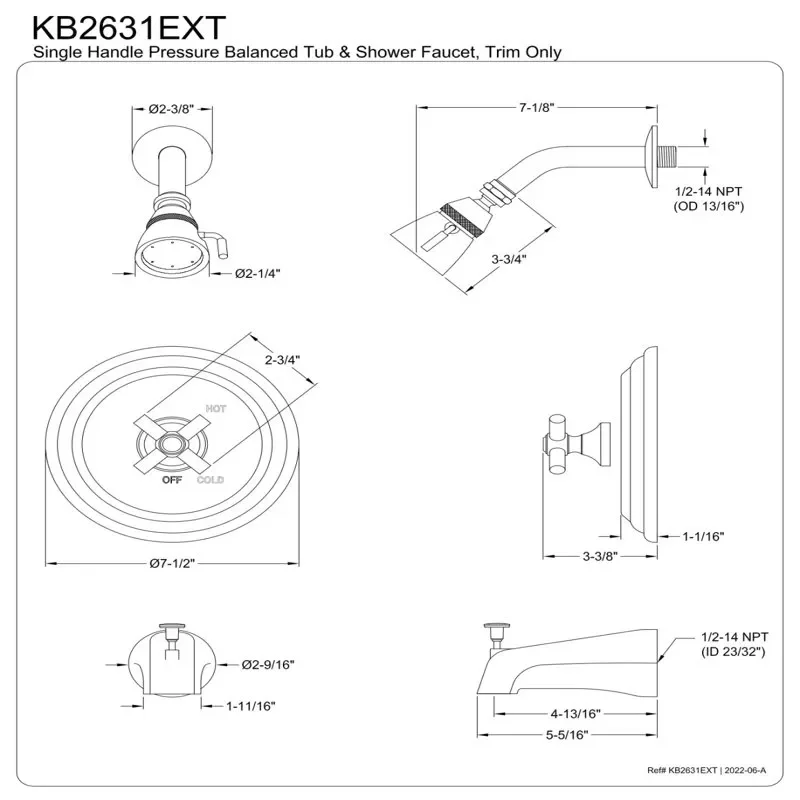 KB2631EXT
Single Handle Pressure Balanced Tub & Shower Faucet, Trim Only

Ø2-3/8"

Ø2-1/4"

7-1/8"

1/2-14 NPT
(OD 13/16")

3-3/4"

2-3/4"

HOT

OFF

COLD

Ø7-1/2"

1-1/16"

3-3/8"

Ø2-9/16"

1-11/16"

1/2-14 NPT
(ID 23/32")

4-13/16"

5-5/16"

Ref# KB2631EXT | 2022-06-A