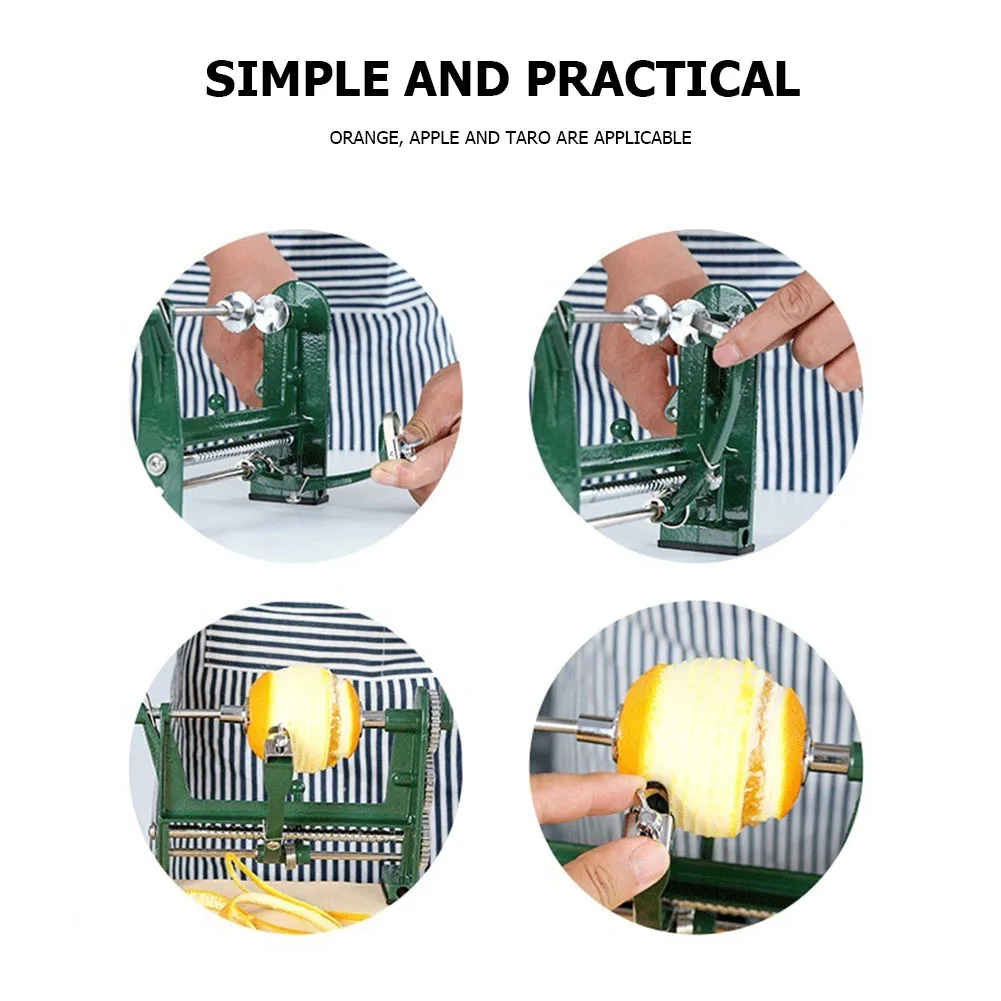 SIMPLE AND PRACTICAL

ORANGE, APPLE AND TARO ARE APPLICABLE