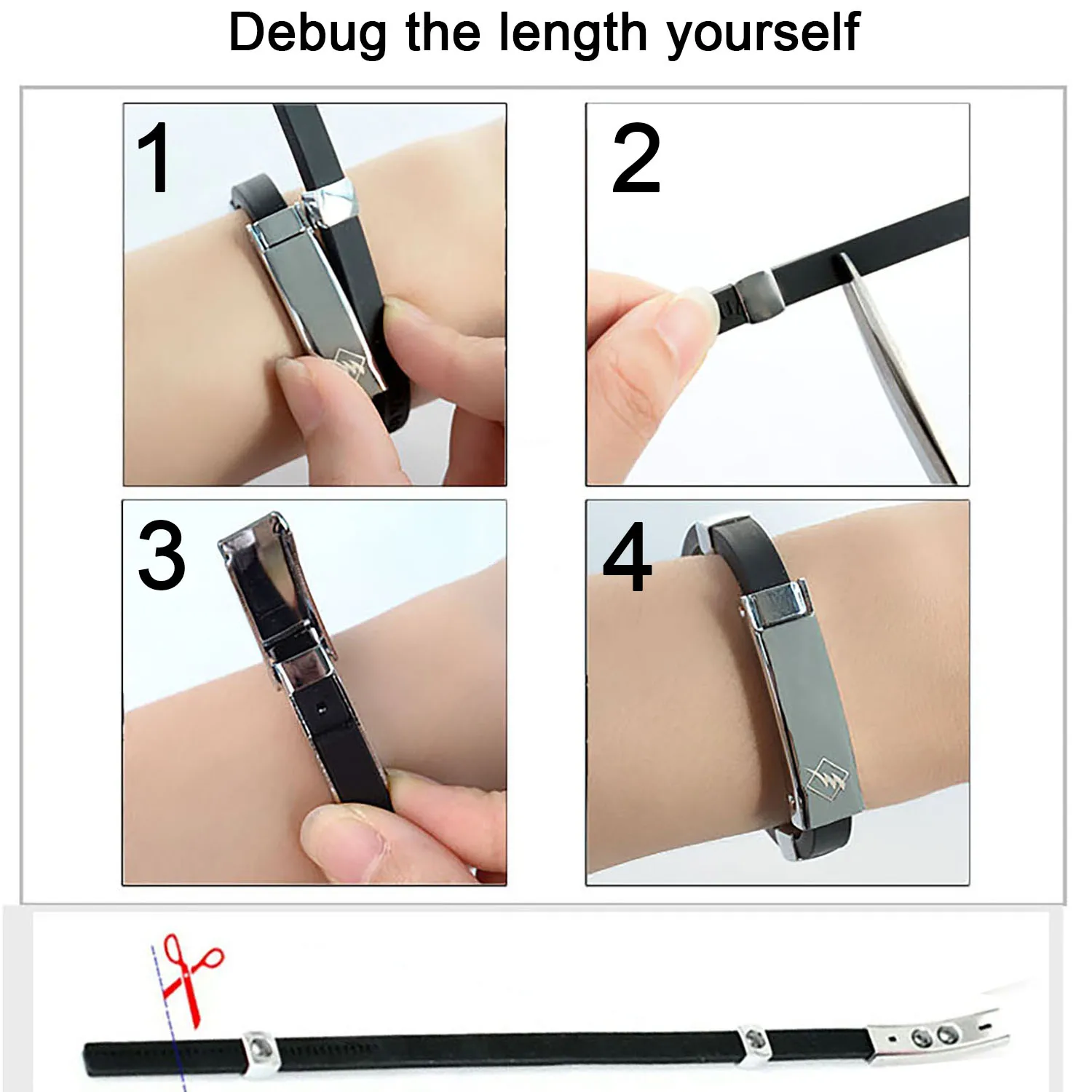 Debug the length yourself

1

2

3

4