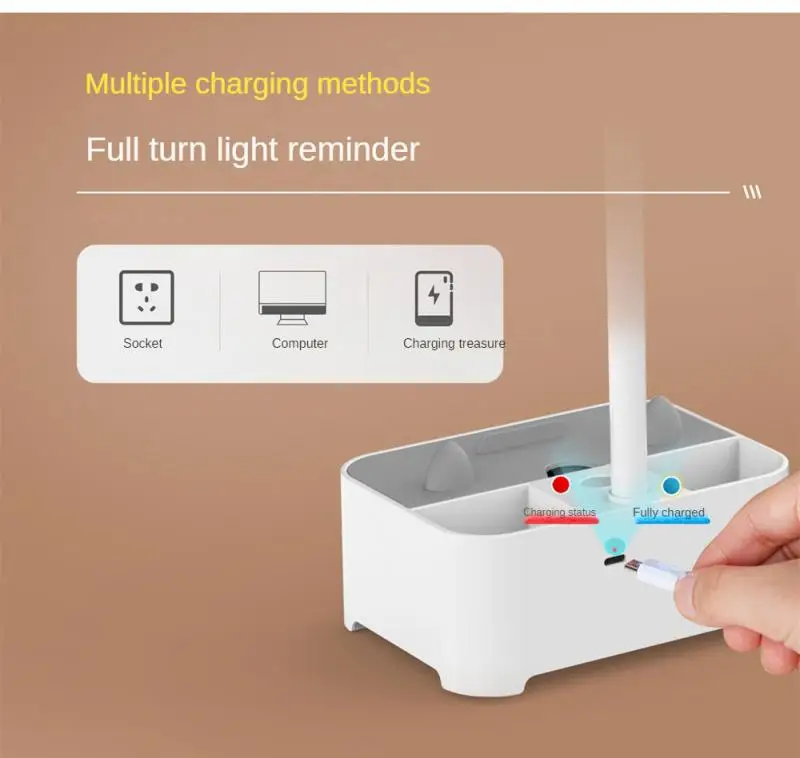 Multiple charging methods

Full turn light reminder

Socket

Computer

Charging treasure

Charging status

Fully charged