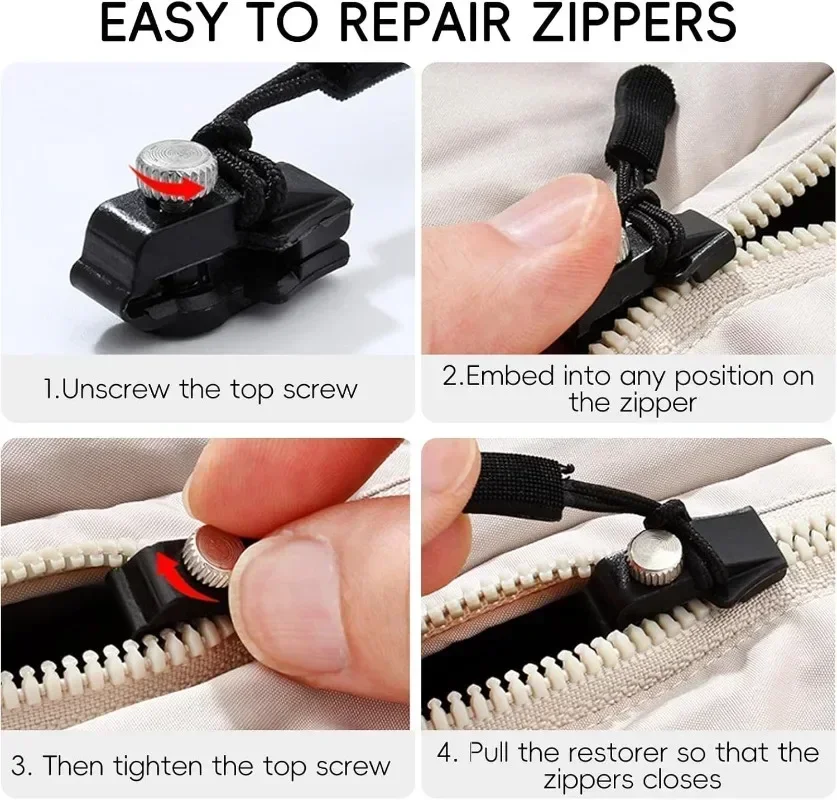 EASY TO REPAIR ZIPPERS

1.Unscrew the top screw

2.Embed into any position on the zipper

3. Then tighten the top screw

4. Pull the restorer so that the zippers closes