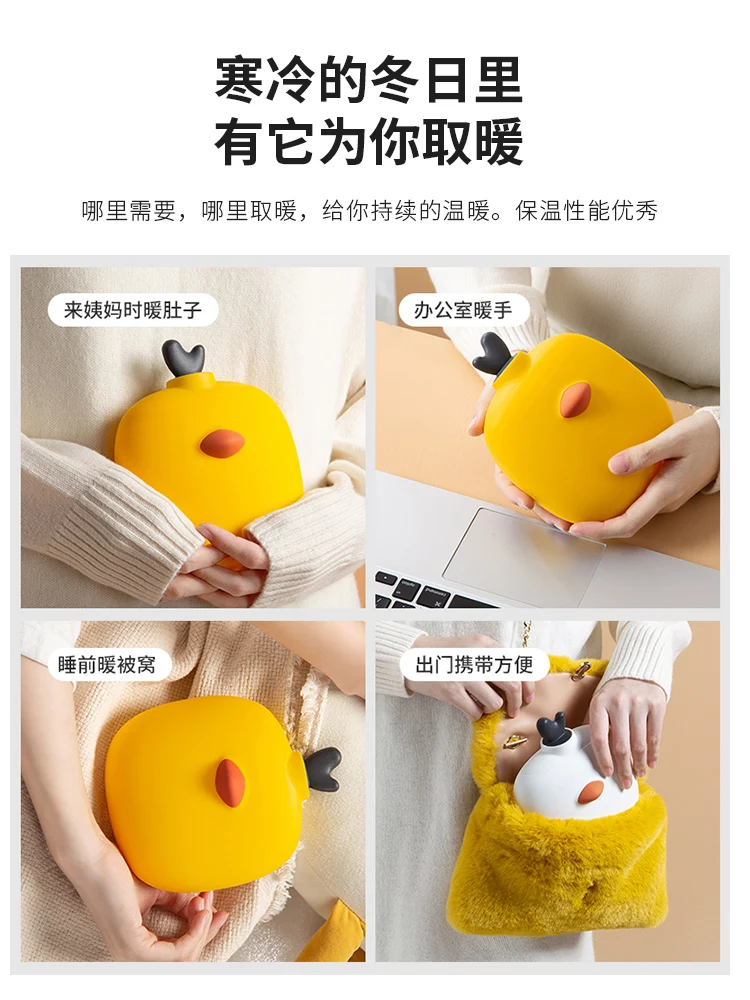 寒冷的冬日里
有它为你取暖

哪里需要，哪里取暖，给你持续的温暖。保温性能优秀

来姨妈时暖肚子

办公室暖手

睡前暖被窝

出门携带方便