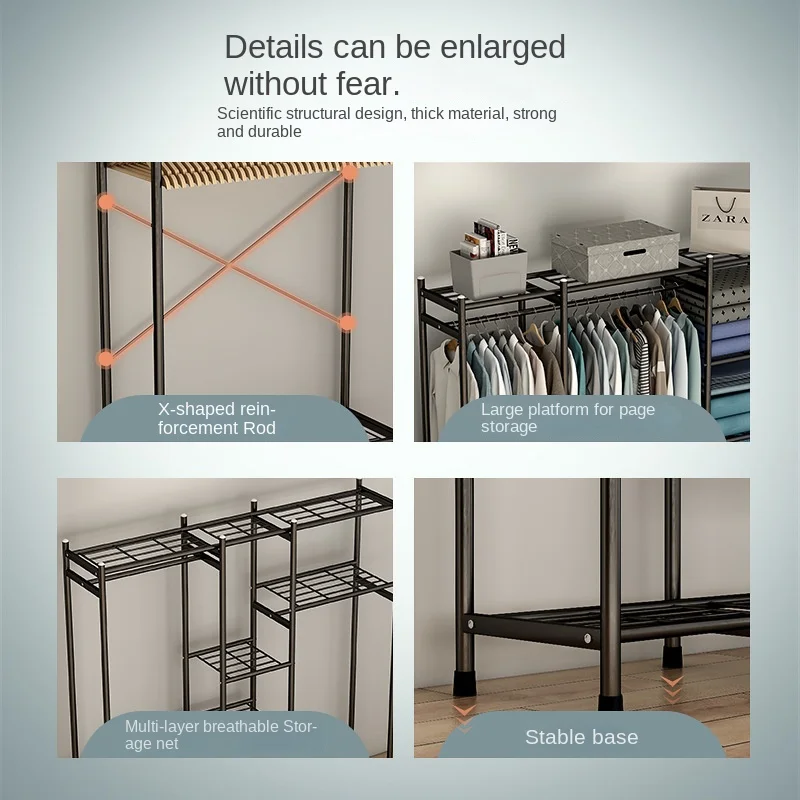 Details can be enlarged without fear.

Scientific structural design, thick material, strong and durable

X-shaped reinforcement Rod

ZARA

Large platform for page storage

Multi-layer breathable Storage net

Stable base