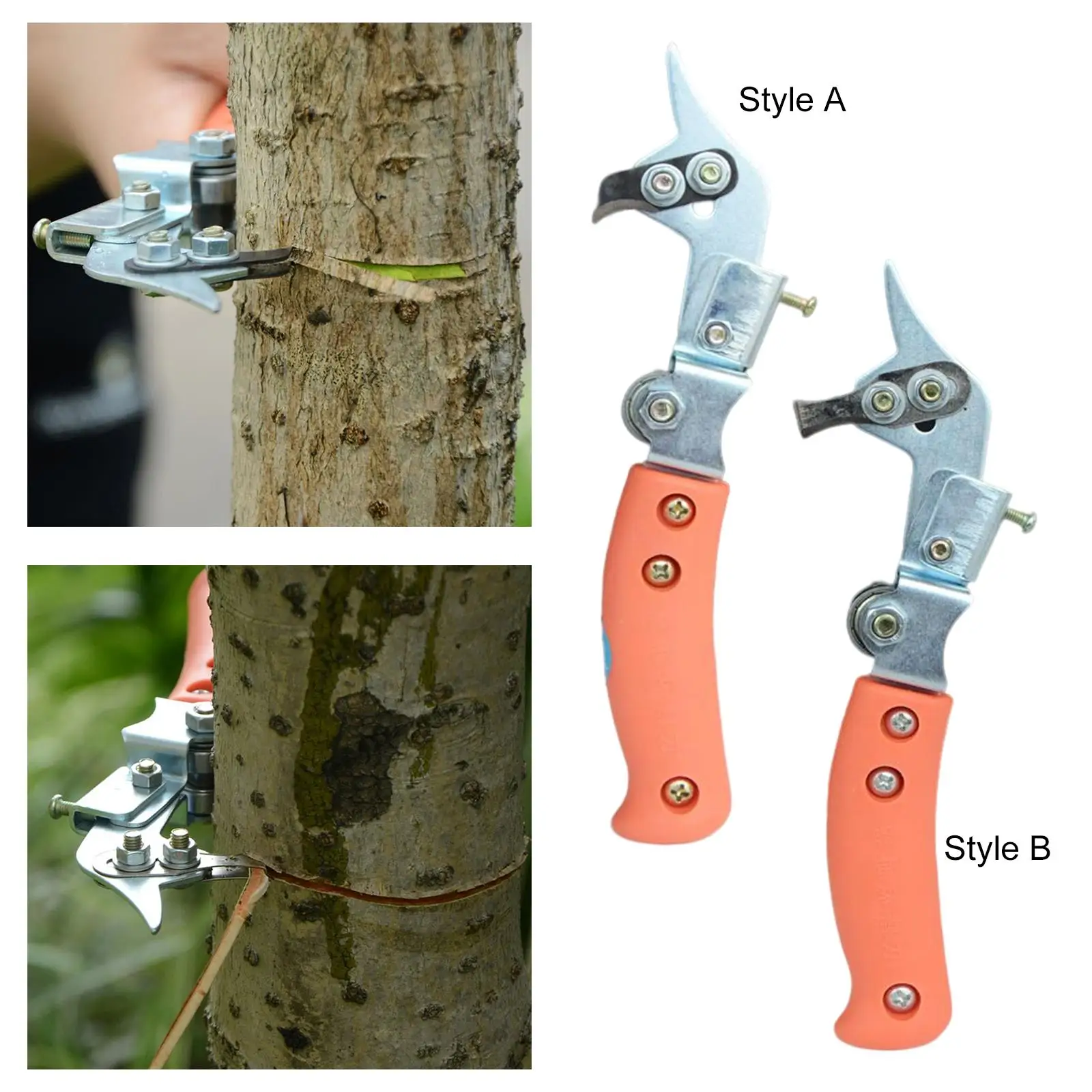 Style A

Style B