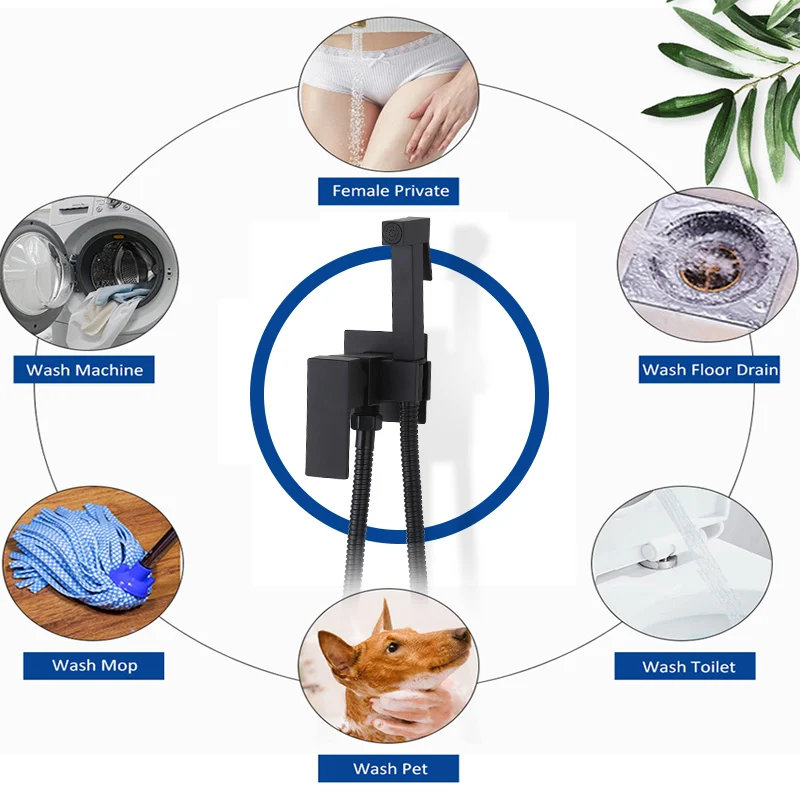 Female Private

Wash Machine

Wash Floor Drain

Wash Mop

Wash Toilet

Wash Pet