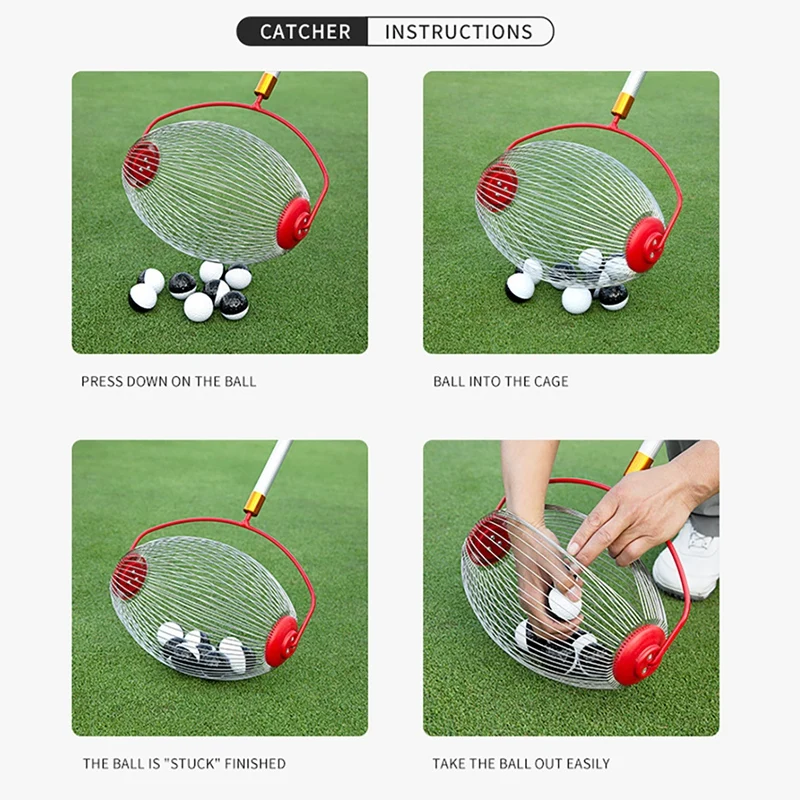 CATCHER INSTRUCTIONS

PRESS DOWN ON THE BALL

BALL INTO THE CAGE

THE BALL IS "STUCK" FINISHED

TAKE THE BALL OUT EASILY