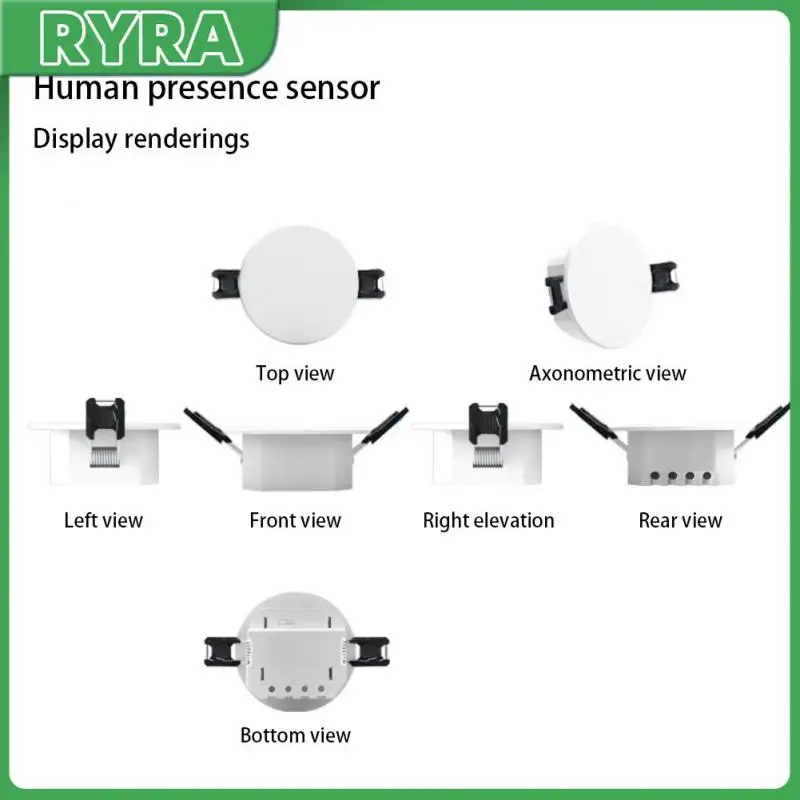 RYRA

Human presence sensor

Display renderings

Top view

Axonometric view

Left view

Front view

Right elevation

Rear view

Bottom view