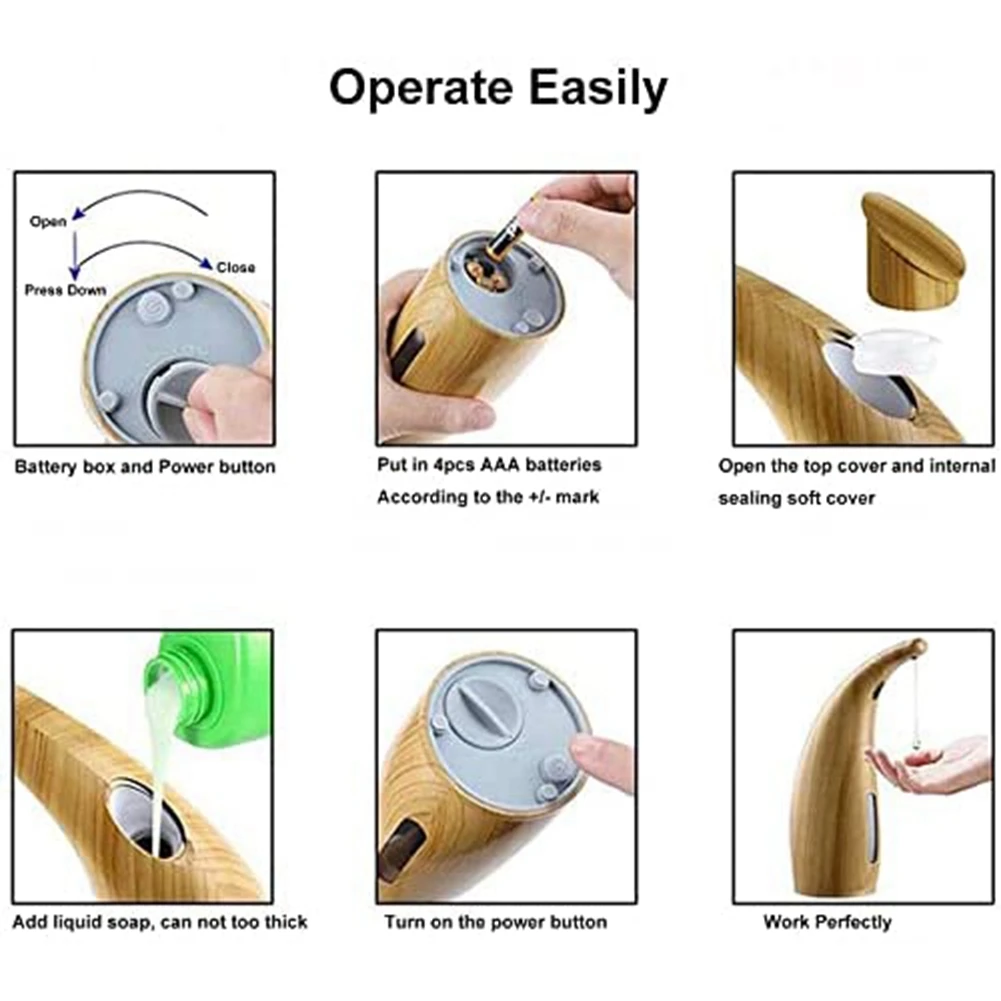 Operate Easily

Open
Close
Press Down

Battery box and Power button

Put in 4pcs AAA batteries
According to the +/- mark

Open the top cover and internal sealing soft cover

Add liquid soap, can not too thick

Turn on the power button

Work Perfectly