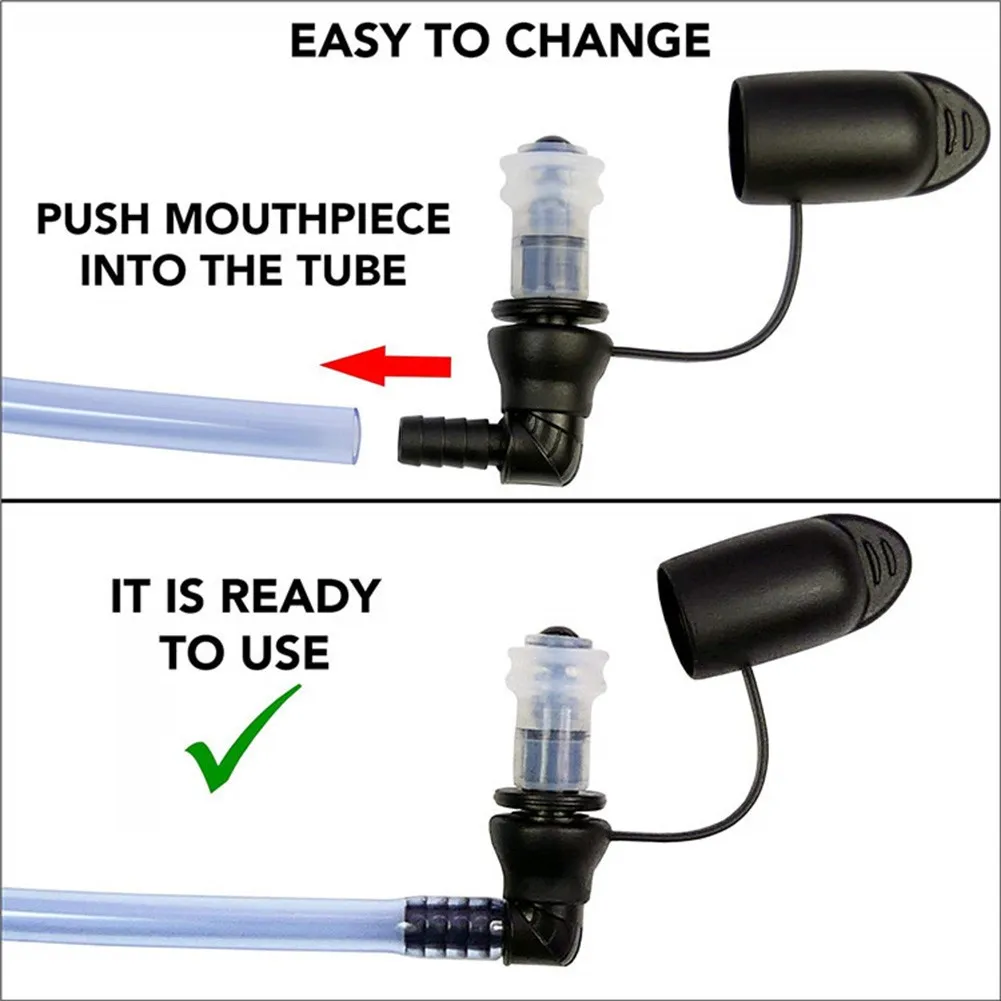 EASY TO CHANGE

PUSH MOUTHPIECE INTO THE TUBE

IT IS READY TO USE