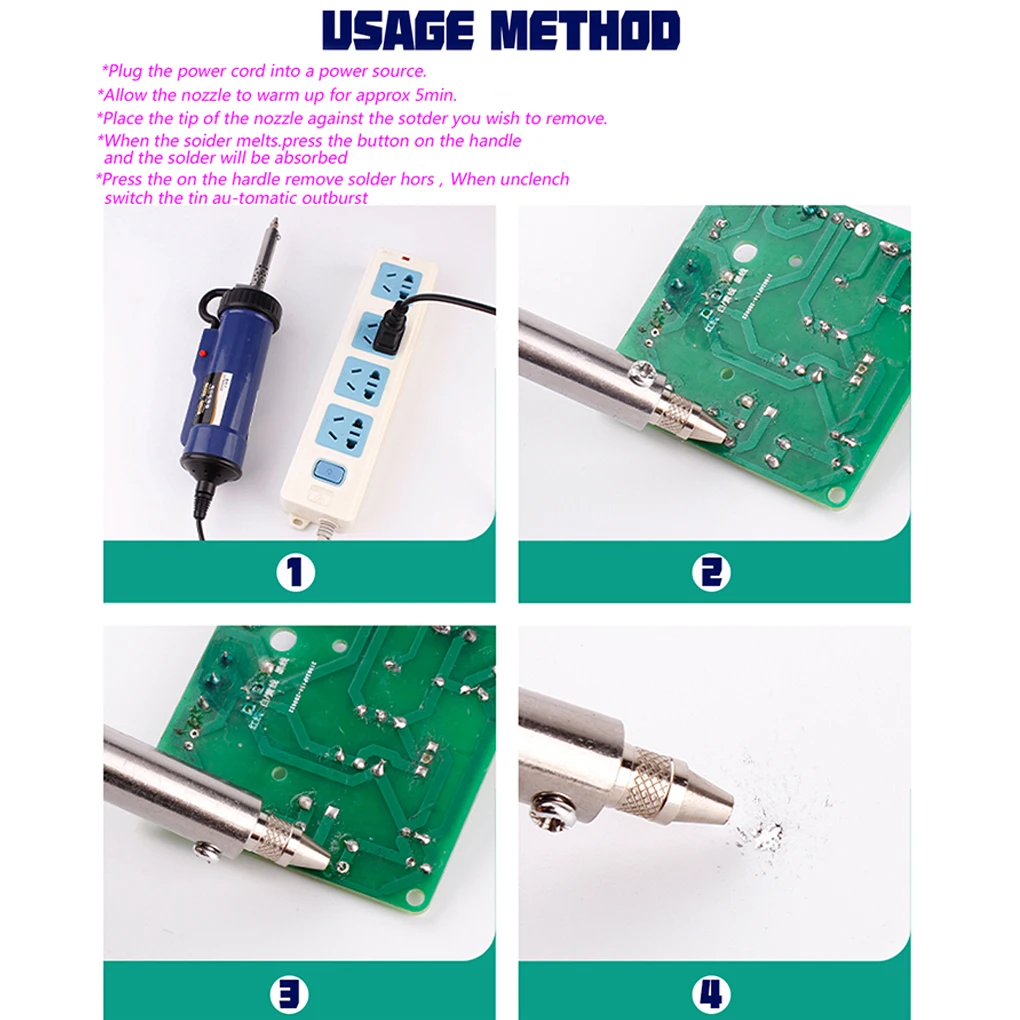 USAGE METHOD

*Plug the power cord into a power source.
*Allow the nozzle to warm up for approx 5min.
*Place the tip of the nozzle against the sotder you wish to remove.
*When the soider melts.press the button on the handle and the solder will be absorbed
*Press the on the hardle remove solder hors , When unclench switch the tin au-tomatic outburst

1

2

3

4