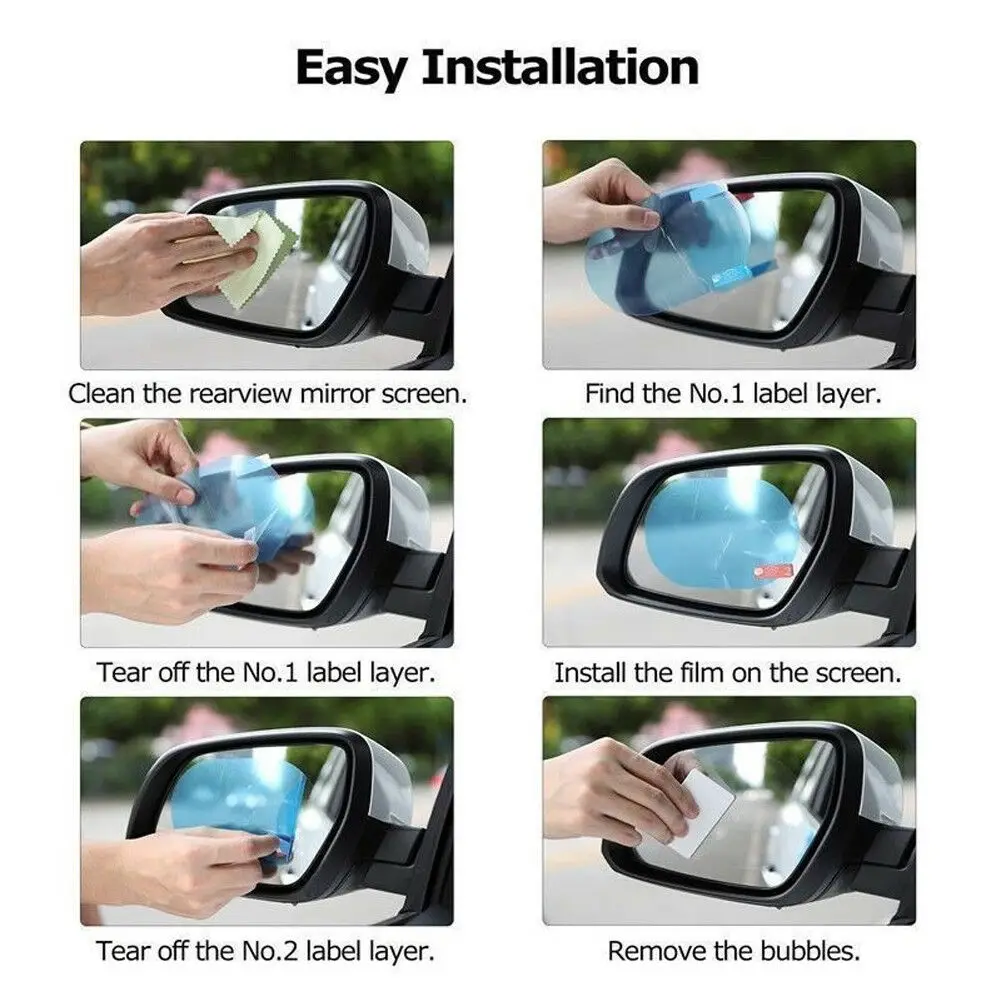 Easy Installation

Clean the rearview mirror screen.

Find the No.1 label layer.

Tear off the No.1 label layer.

Install the film on the screen.

Tear off the No.2 label layer.

Remove the bubbles.