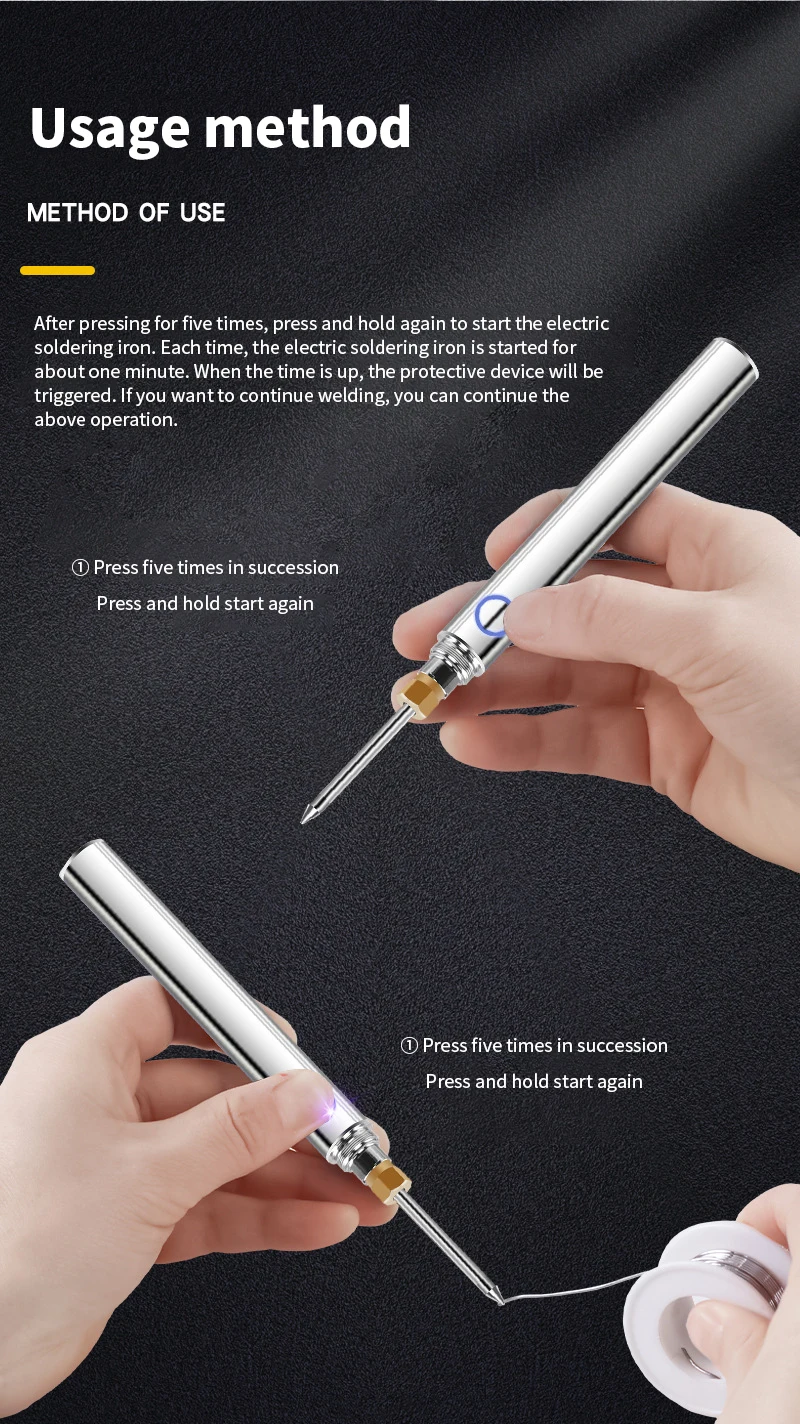 Usage method

METHOD OF USE

After pressing for five times, press and hold again to start the electric soldering iron. Each time, the electric soldering iron is started for about one minute. When the time is up, the protective device will be triggered. If you want to continue welding, you can continue the above operation.

① Press five times in succession
Press and hold start again

① Press five times in succession
Press and hold start again