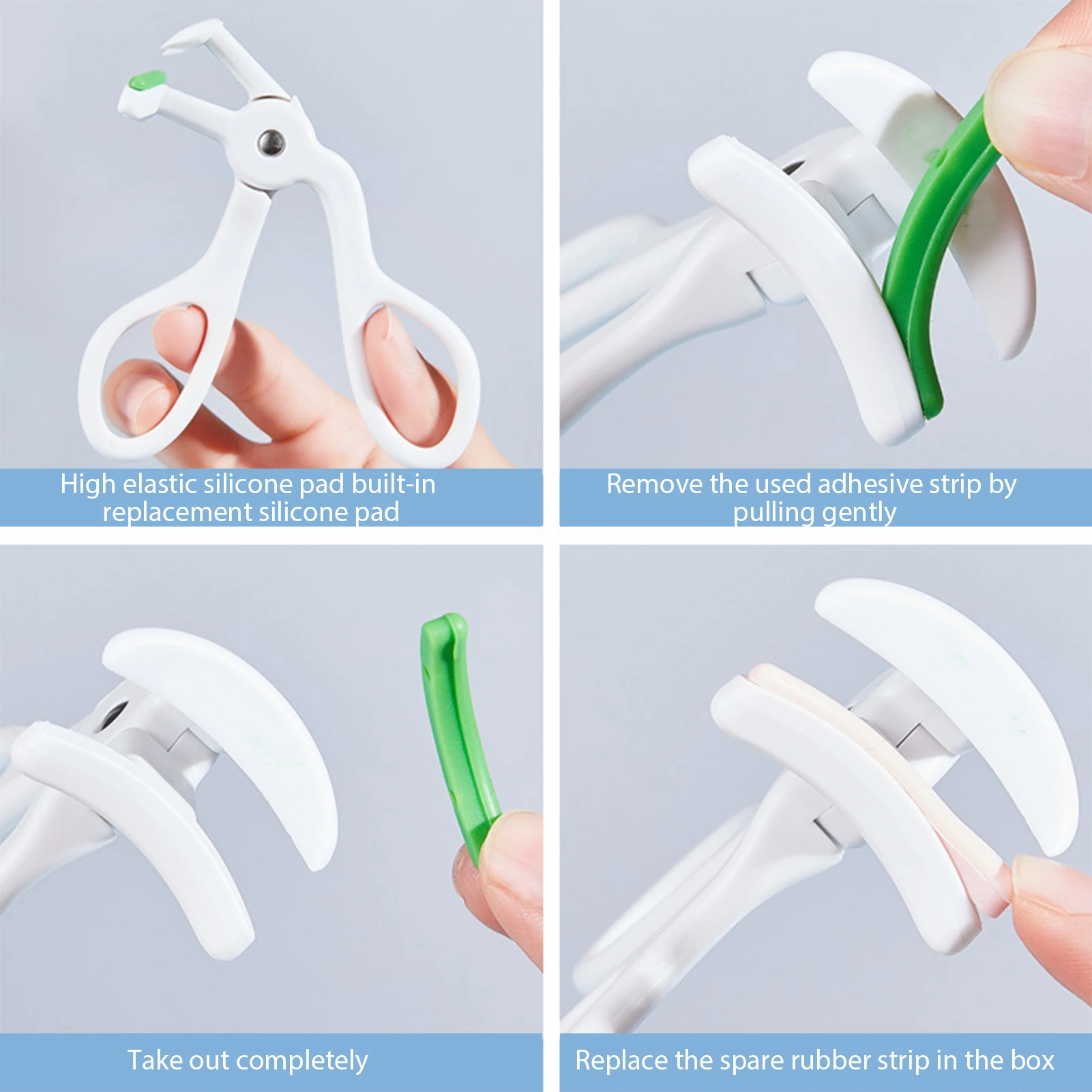 High elastic silicone pad built-in replacement silicone pad

Remove the used adhesive strip by pulling gently

Take out completely

Replace the spare rubber strip in the box