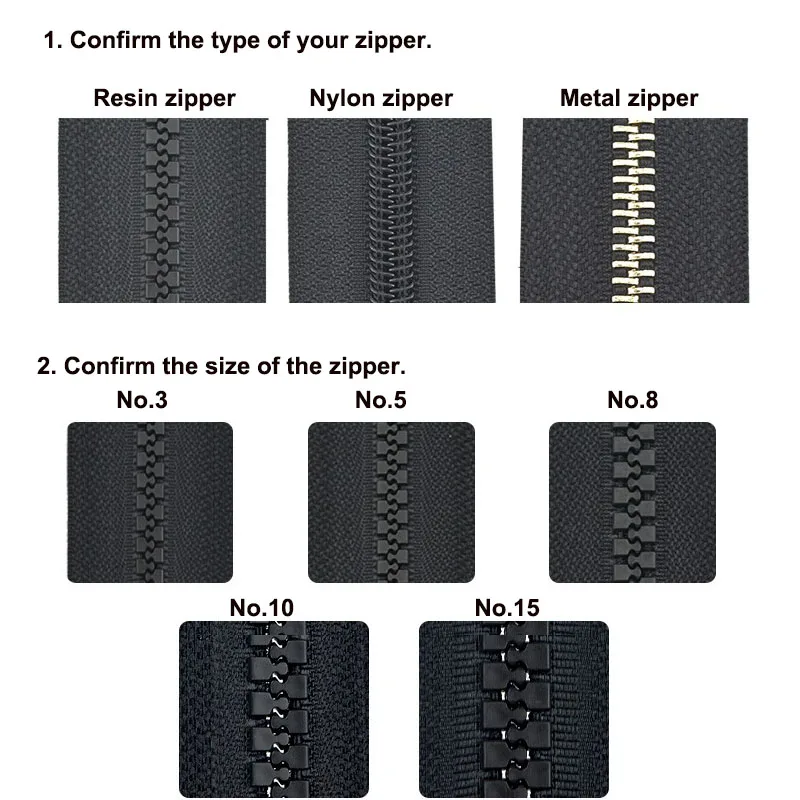 1. Confirm the type of your zipper.

Resin zipper

Nylon zipper

Metal zipper

2. Confirm the size of the zipper.

No.3

No.5

No.8

No.10

No.15