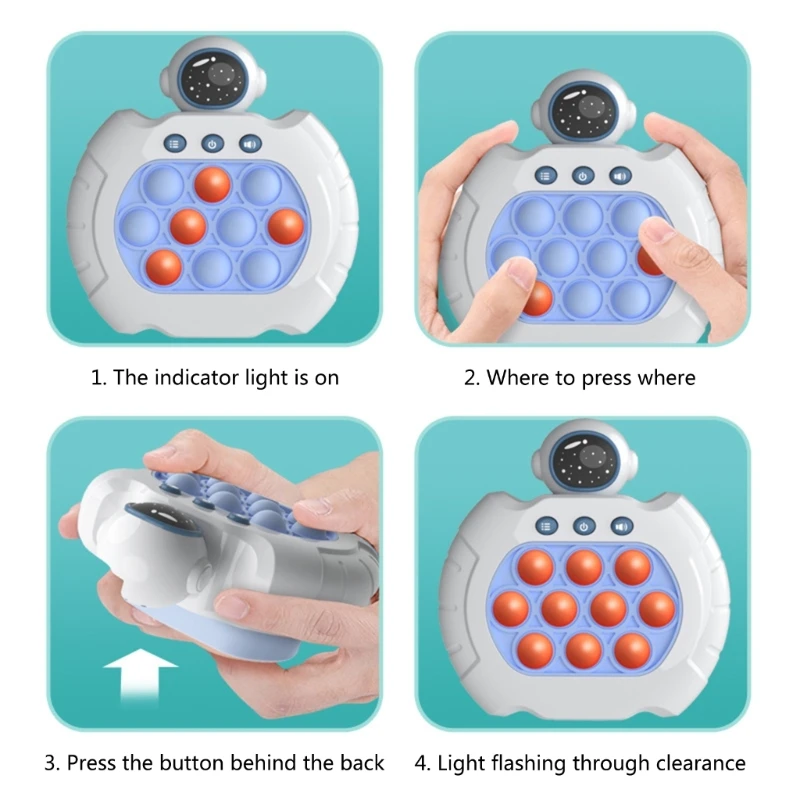 1. The indicator light is on

2. Where to press where

3. Press the button behind the back

4. Light flashing through clearance