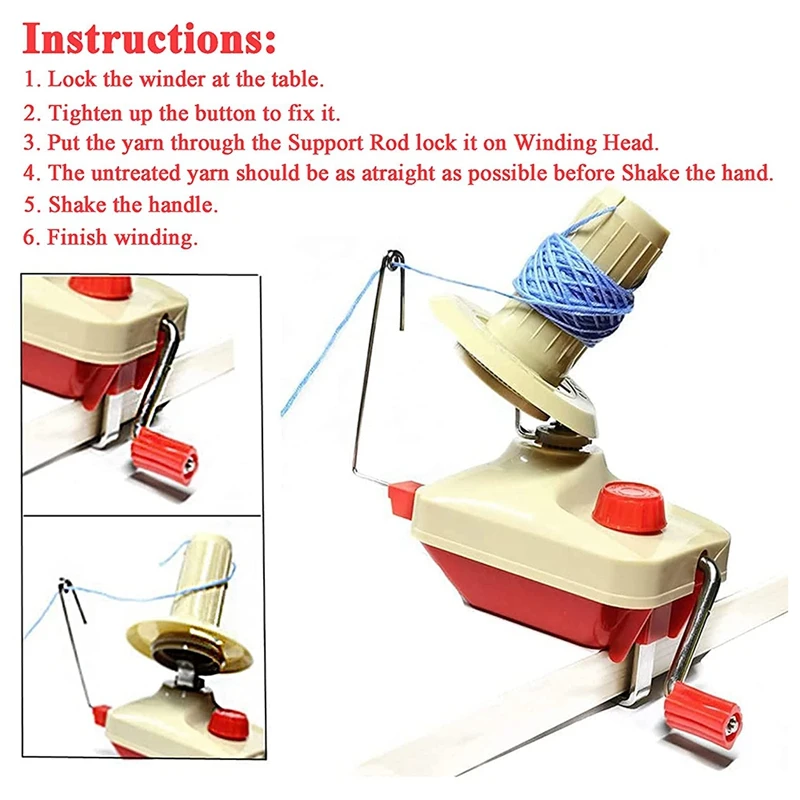 Instructions:

1. Lock the winder at the table.
2. Tighten up the button to fix it.
3. Put the yarn through the Support Rod lock it on Winding Head.
4. The untreated yarn should be as atraight as possible before Shake the hand.
5. Shake the handle.
6. Finish winding.