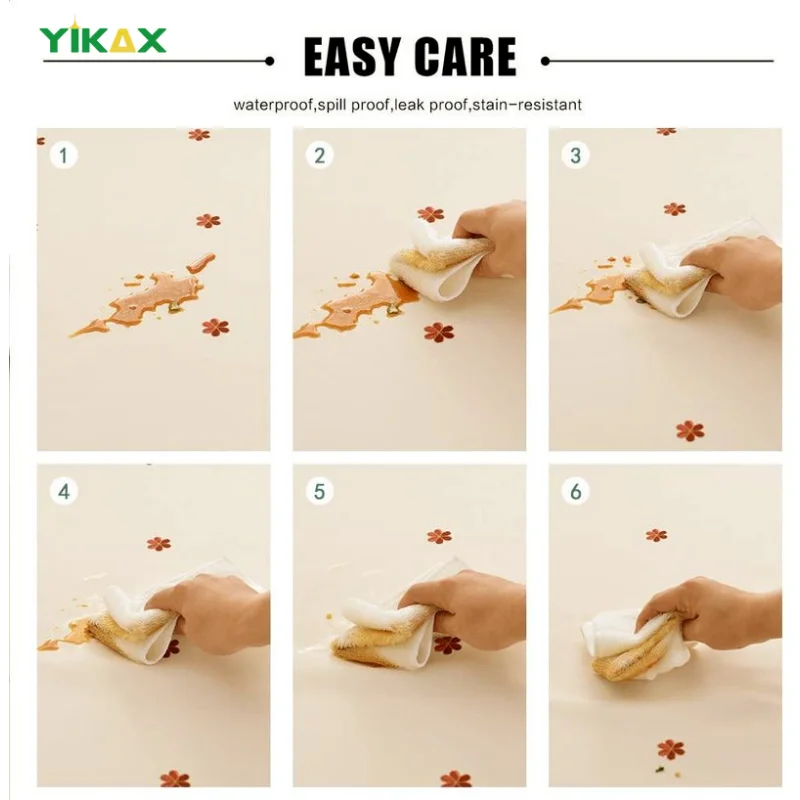 YIKAX

EASY CARE

waterproof,spill proof,leak proof,stain-resistant

1

2

3

4

5

6