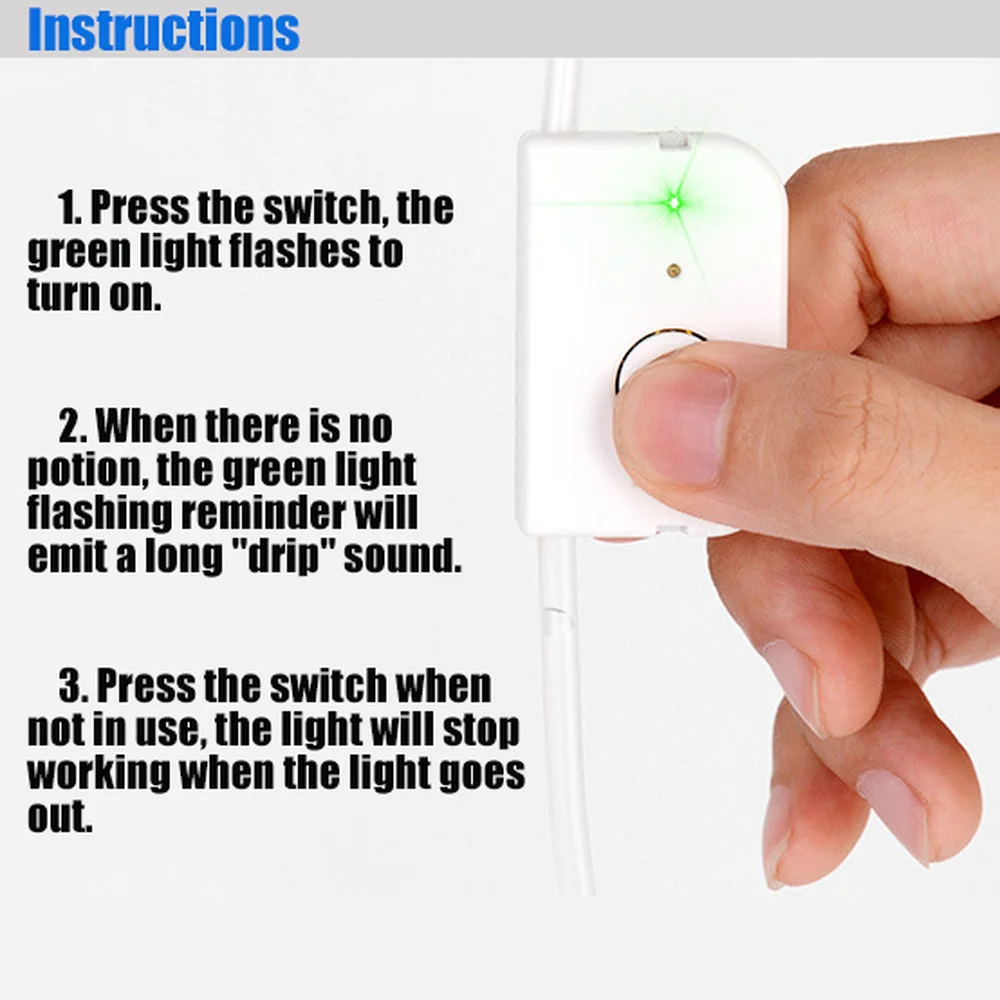 Instructions

1. Press the switch, the green light flashes to turn on.

2. When there is no potion, the green light flashing reminder will emit a long "drip" sound.

3. Press the switch when not in use, the light will stop working when the light goes out.