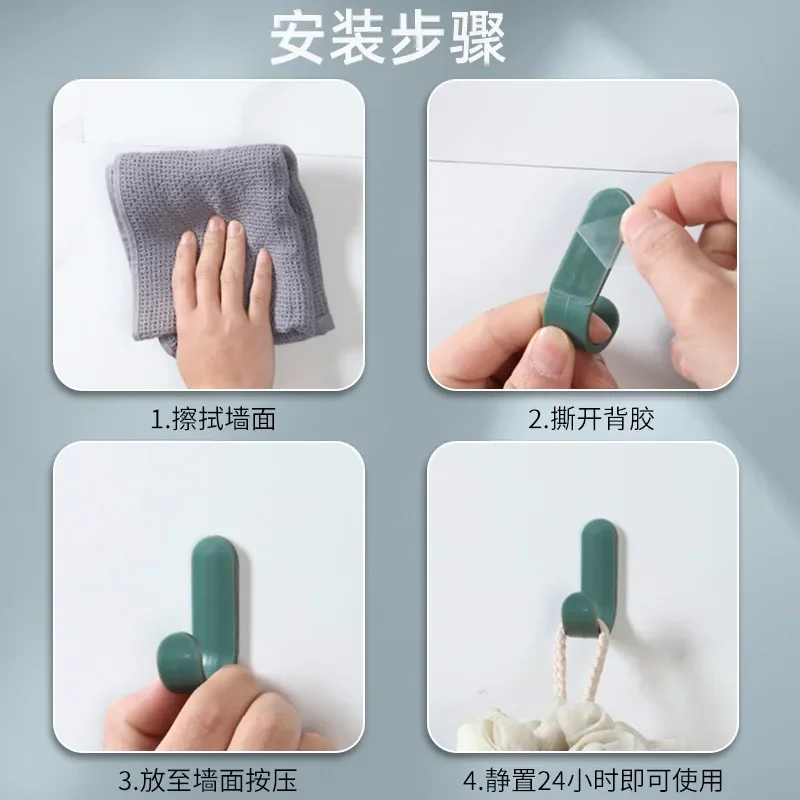 安装步骤

1.擦拭墙面

2.撕开背胶

3.放至墙面按压

4.静置24小时即可使用