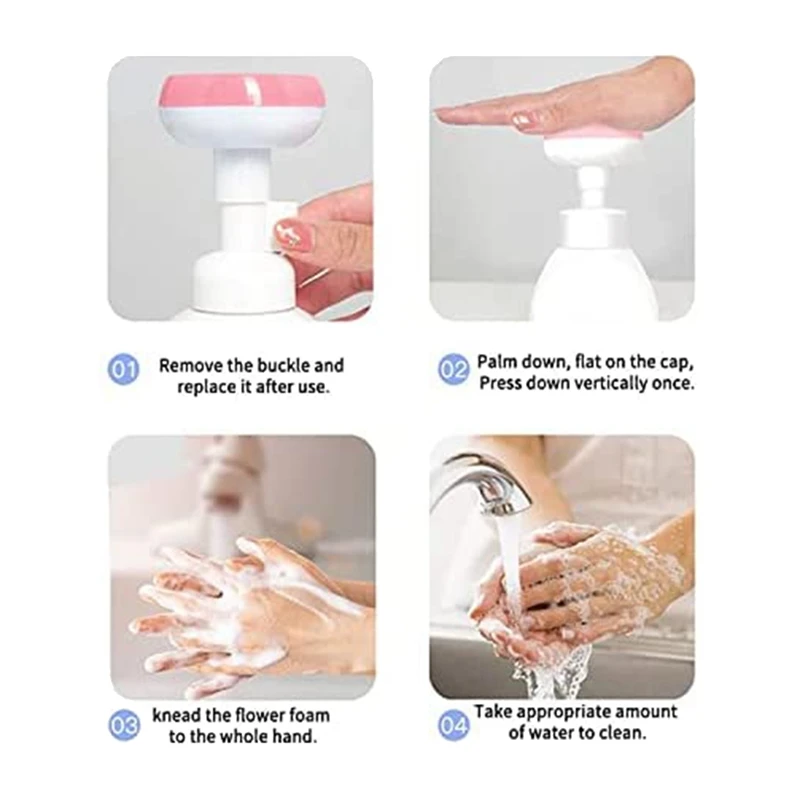 01 Remove the buckle and replace it after use.

02 Palm down, flat on the cap, Press down vertically once.

03 knead the flower foam to the whole hand.

04 Take appropriate amount of water to clean.