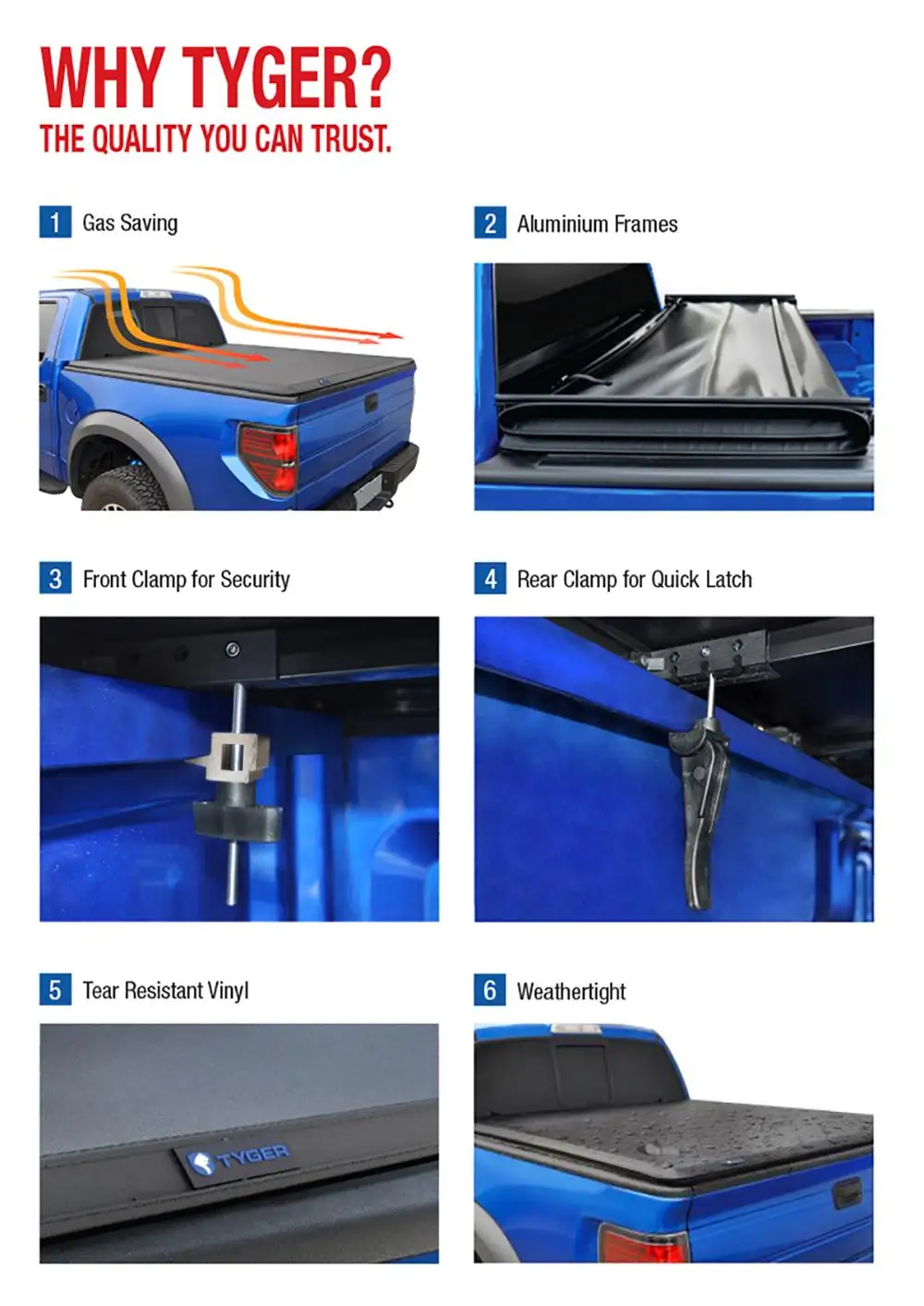 WHY TYGER?
THE QUALITY YOU CAN TRUST.

1 Gas Saving

2 Aluminium Frames

3 Front Clamp for Security

4 Rear Clamp for Quick Latch

5 Tear Resistant Vinyl

TYGER

6 Weathertight