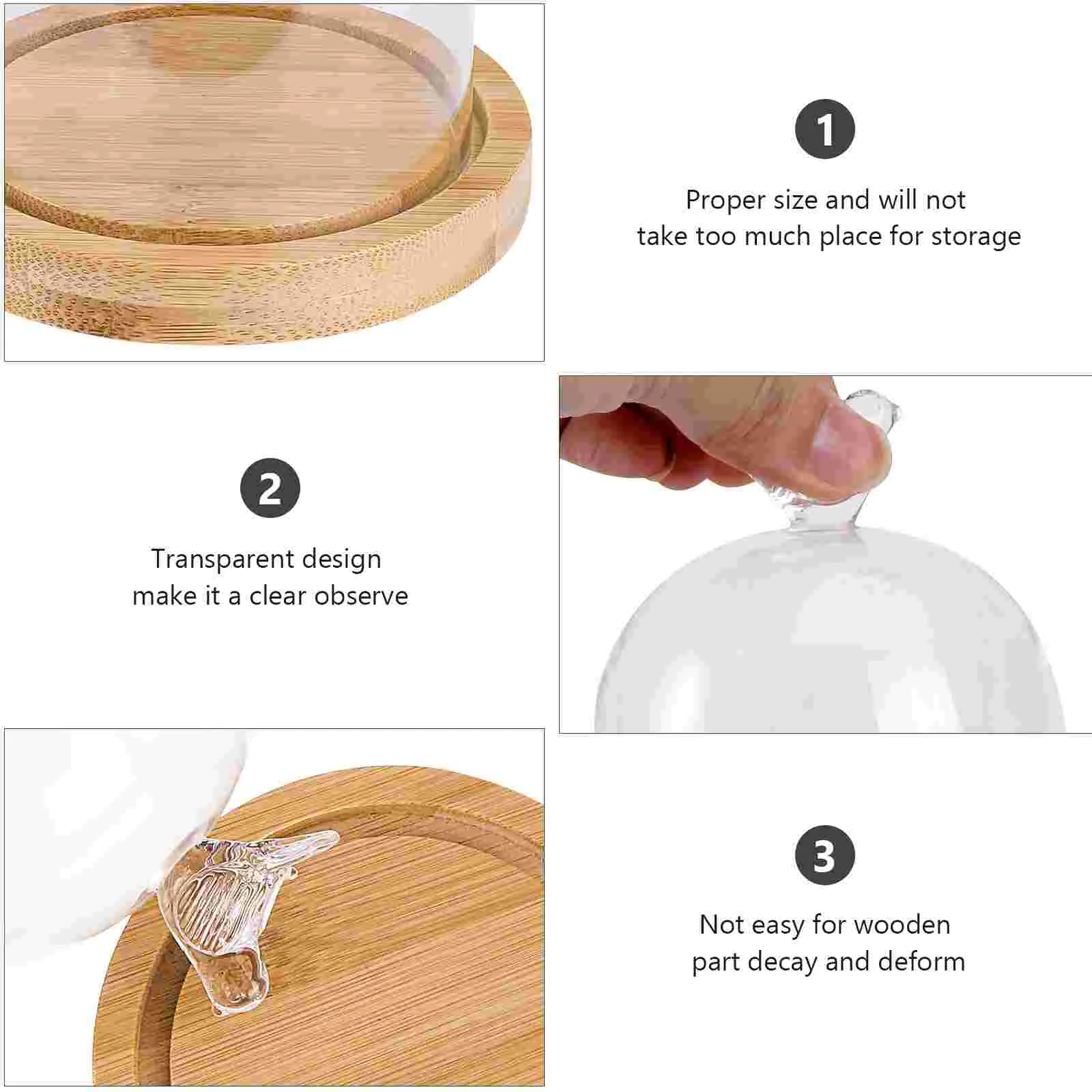 1

Proper size and will not take too much place for storage

2

Transparent design make it a clear observe

3

Not easy for wooden part decay and deform