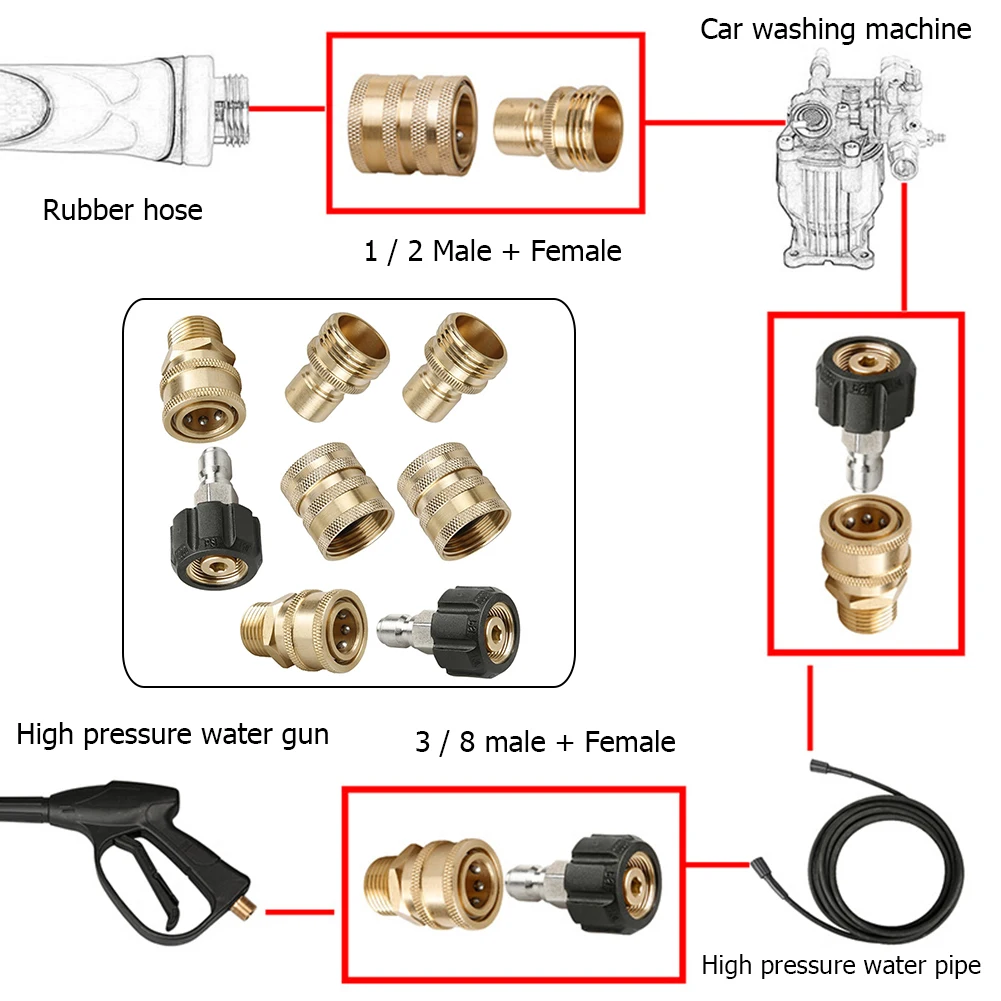 Car washing machine

Rubber hose

1 / 2 Male + Female

High pressure water gun

3 / 8 male + Female

High pressure water pipe