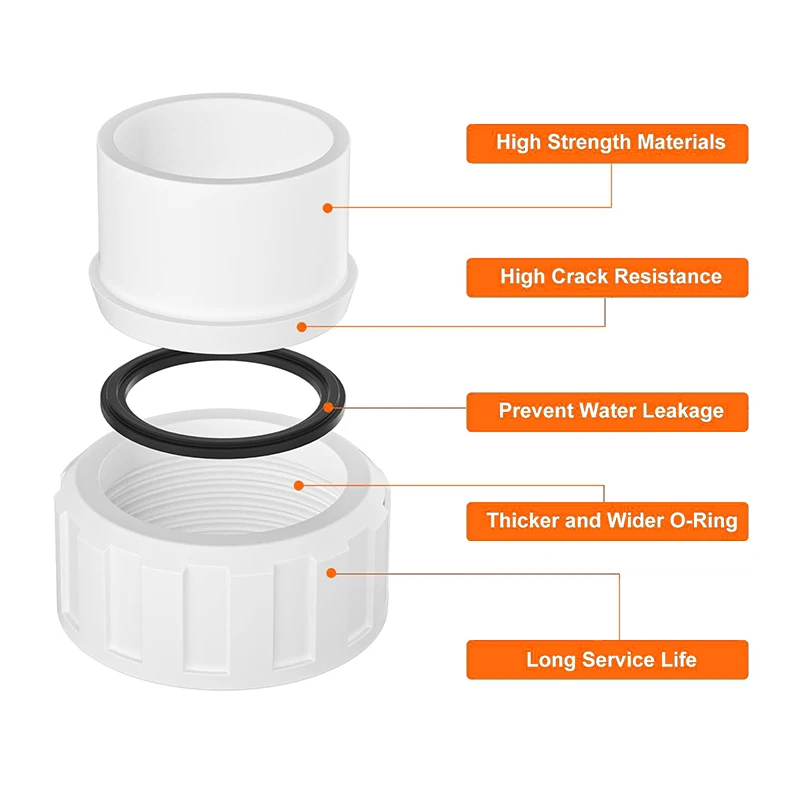 High Strength Materials

High Crack Resistance

Prevent Water Leakage

Thicker and Wider O-Ring

Long Service Life