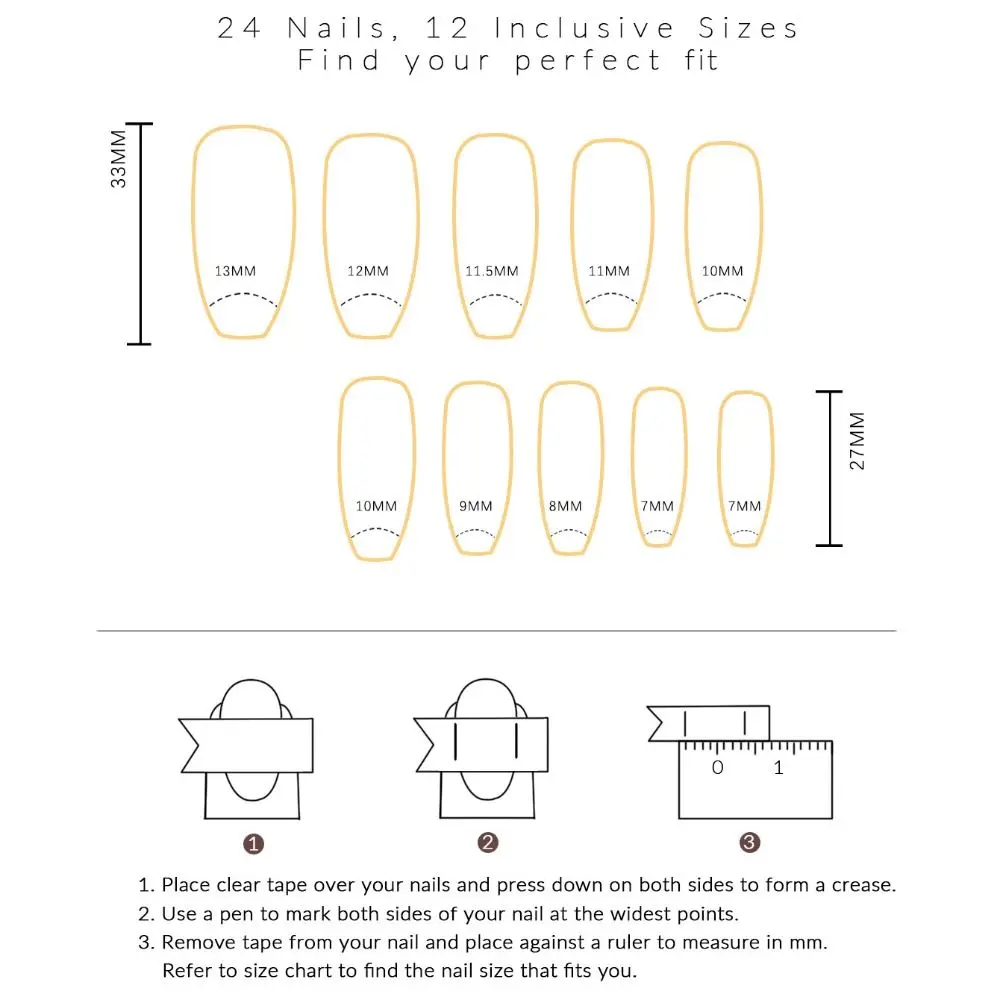 24 Nails, 12 Inclusive Sizes
Find your perfect fit

33MM

13MM 12MM 11.5MM 11MM 10MM

10MM 9MM 8MM 7MM 7MM

27MM

0 1

1 2 3

1. Place clear tape over your nails and press down on both sides to form a crease.
2. Use a pen to mark both sides of your nail at the widest points.
3. Remove tape from your nail and place against a ruler to measure in mm. Refer to size chart to find the nail size that fits you.