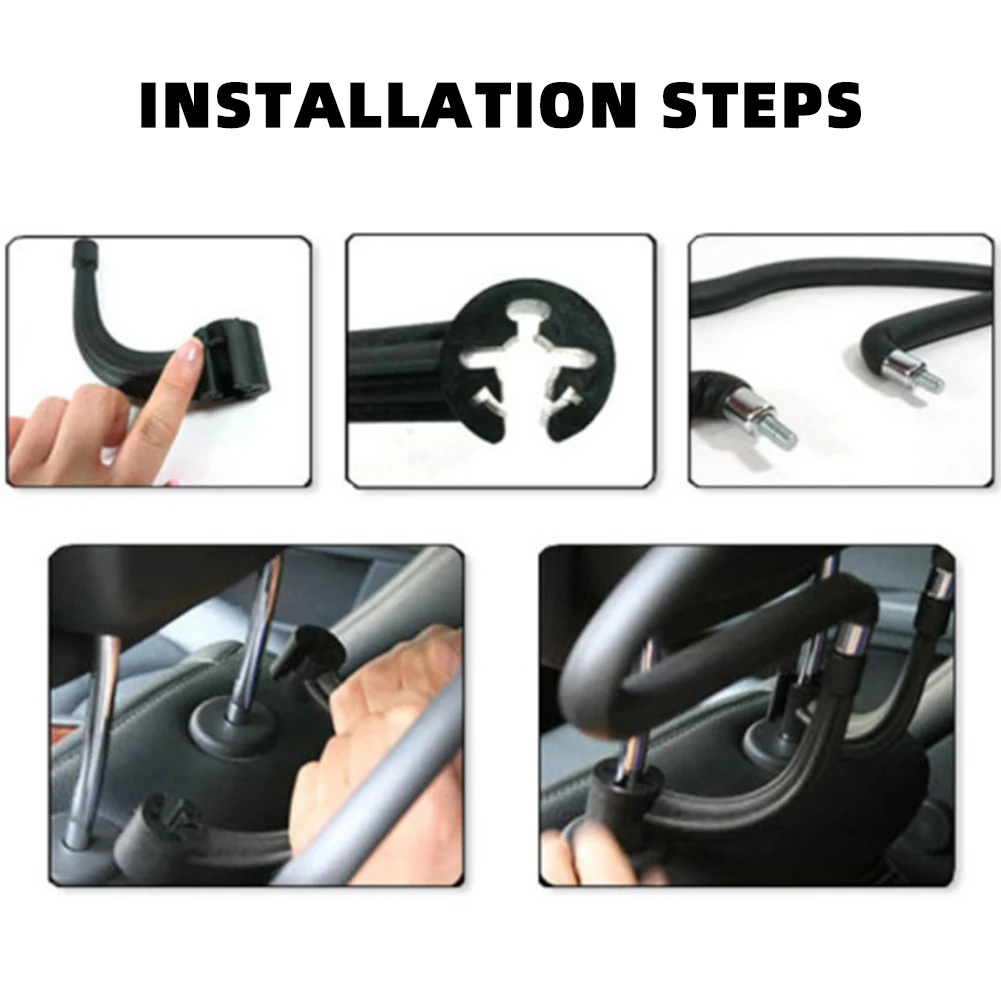 INSTALLATION STEPS