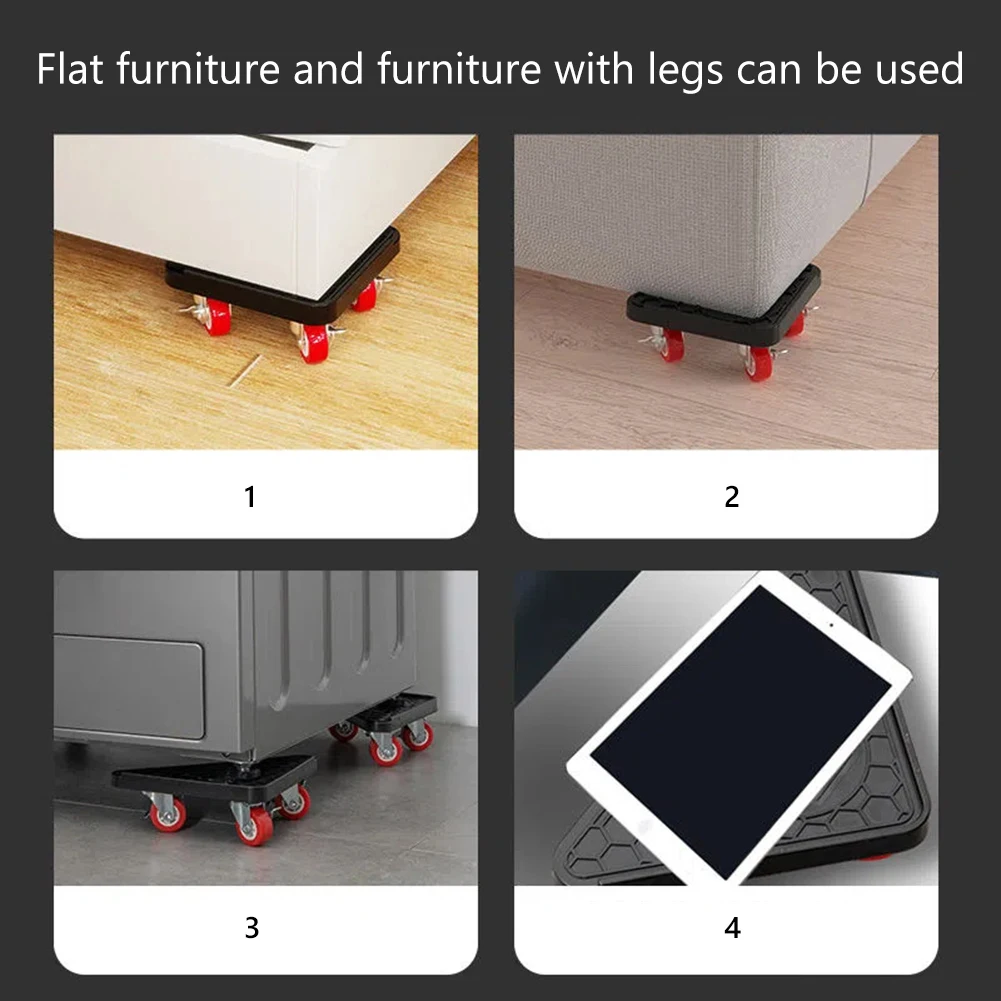 Flat furniture and furniture with legs can be used

1

2

3

4