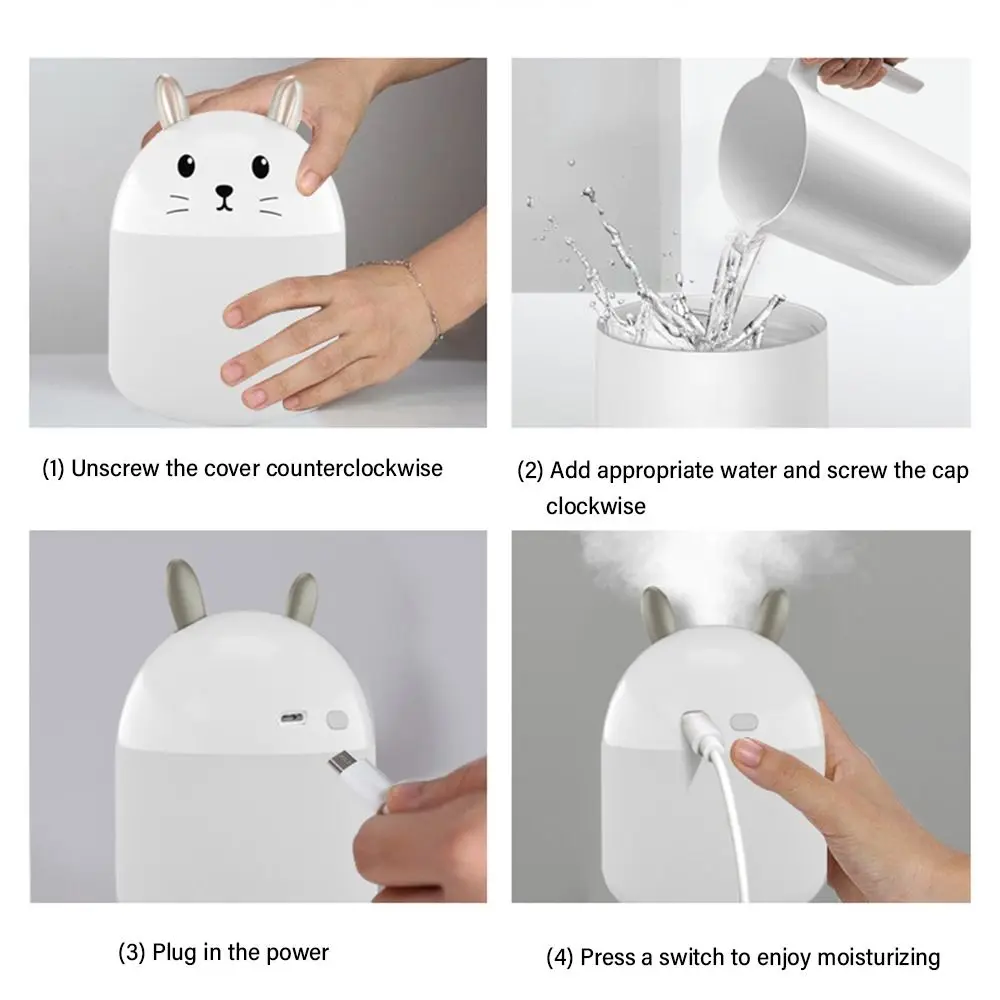 (1) Unscrew the cover counterclockwise

(2) Add appropriate water and screw the cap clockwise

(3) Plug in the power

(4) Press a switch to enjoy moisturizing