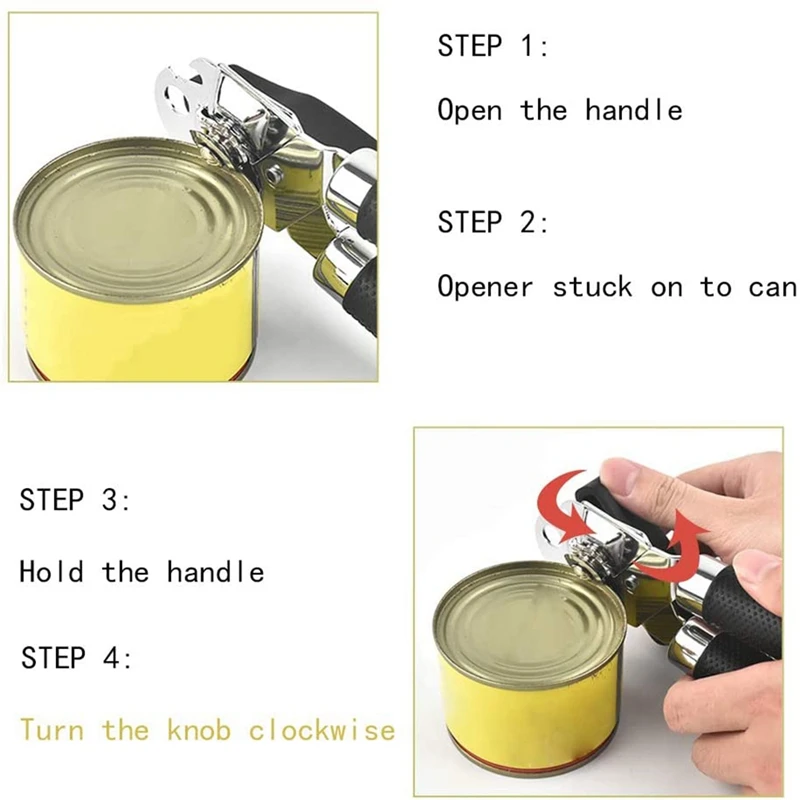 STEP 1:

Open the handle

STEP 2:

Opener stuck on to can

STEP 3:

Hold the handle

STEP 4:

Turn the knob clockwise