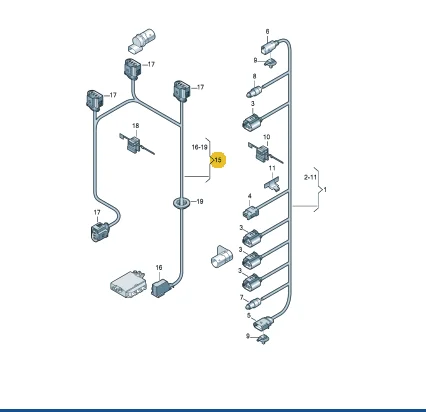 17
17
17
18
16-19
15
19
17
16
6
9
8
3
10
11
2-11
1
4
3
3
3
7
5
9