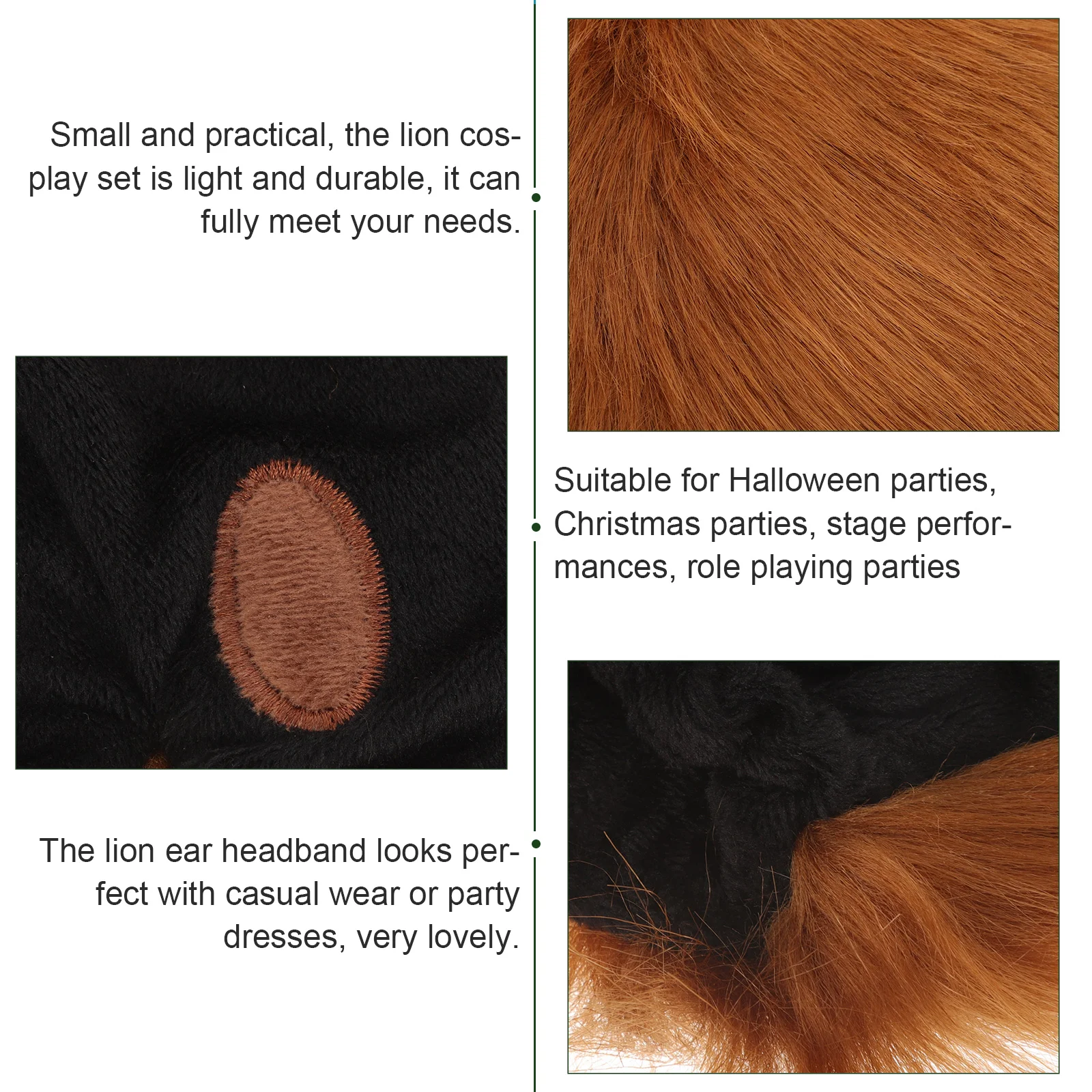 Small and practical, the lion cosplay set is light and durable, it can fully meet your needs.

Suitable for Halloween parties, Christmas parties, stage performances, role playing parties

The lion ear headband looks perfect with casual wear or party dresses, very lovely.