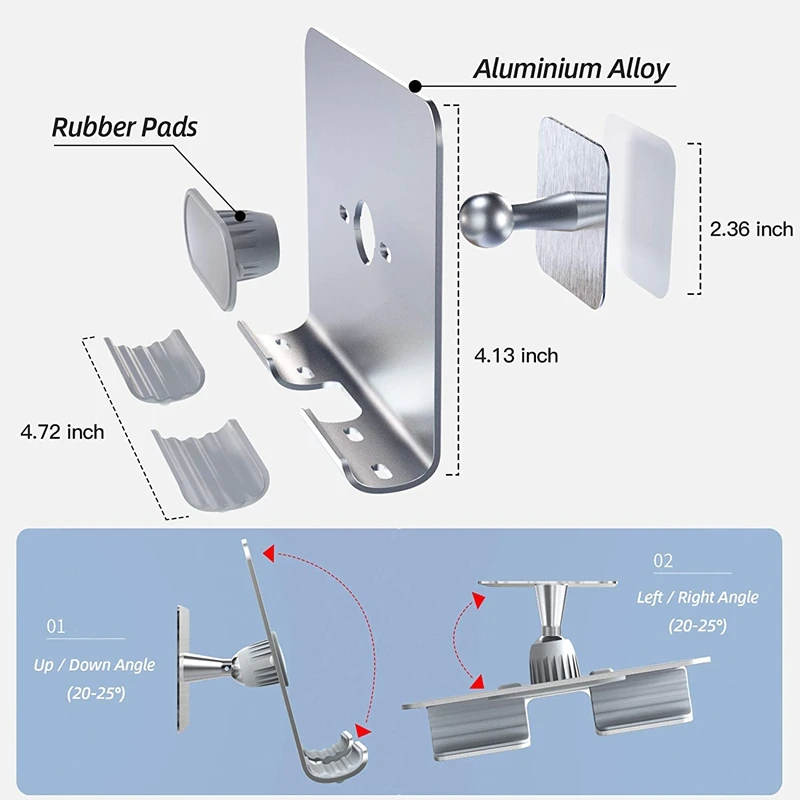 Aluminium Alloy

Rubber Pads

2.36 inch

4.13 inch

4.72 inch

01

Up / Down Angle
(20-25°)

02

Left / Right Angle
(20-25°)