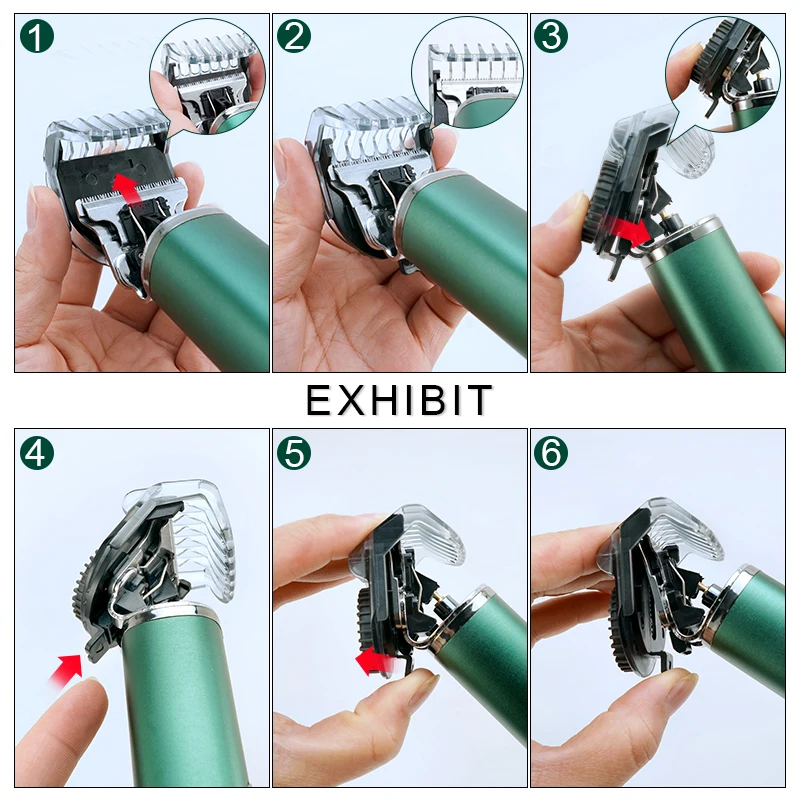 1

2

3

EXHIBIT

4

5

6