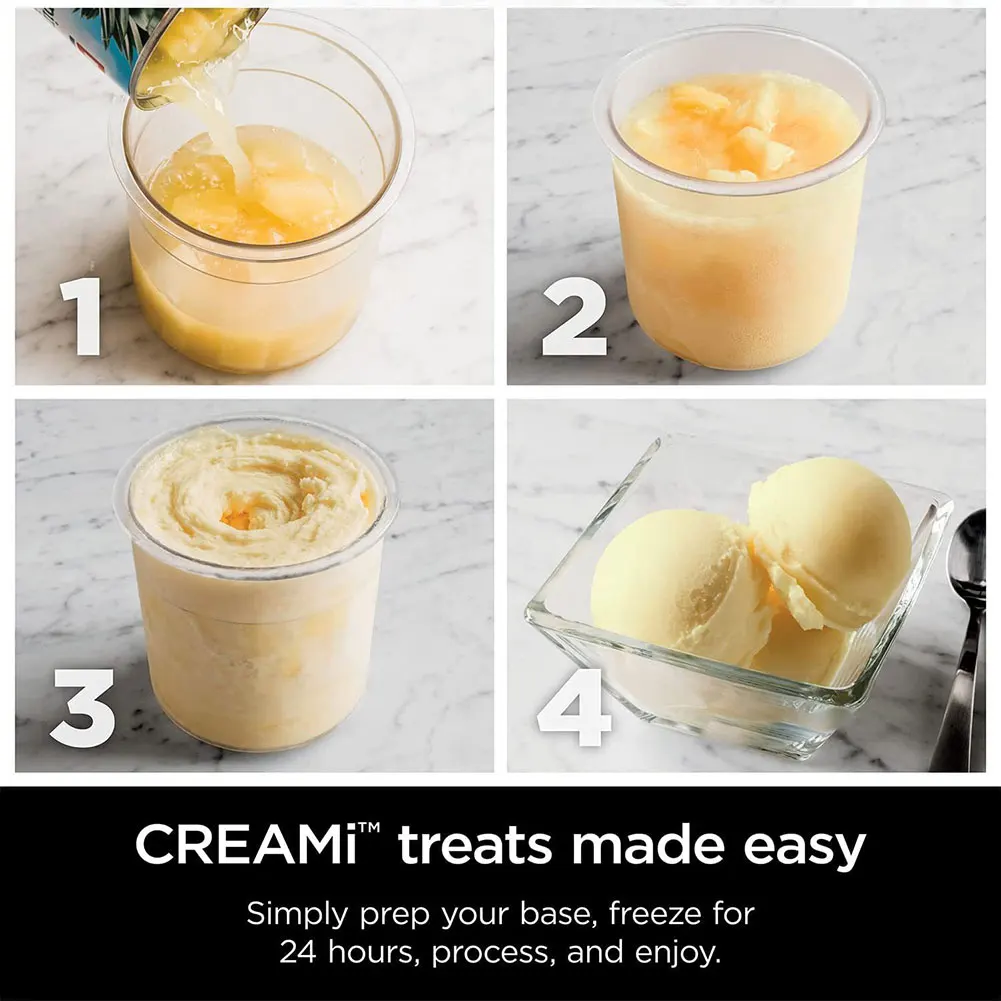 1

2

3

4

CREAMi™ treats made easy

Simply prep your base, freeze for 24 hours, process, and enjoy.