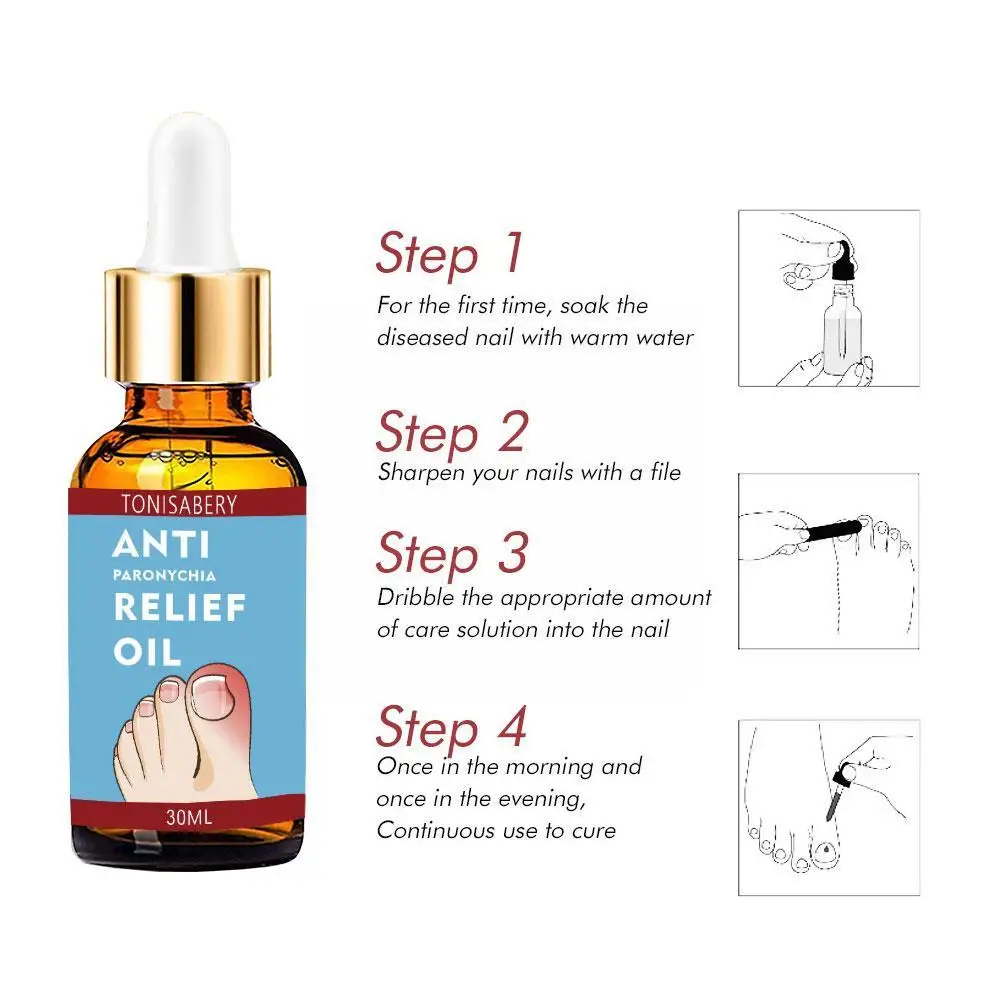 TONISABERY
ANTI
PARONYCHIA
RELIEF
OIL
30ML

Step 1
For the first time, soak the diseased nail with warm water

Step 2
Sharpen your nails with a file

Step 3
Dribble the appropriate amount of care solution into the nail

Step 4
Once in the morning and once in the evening, Continuous use to cure