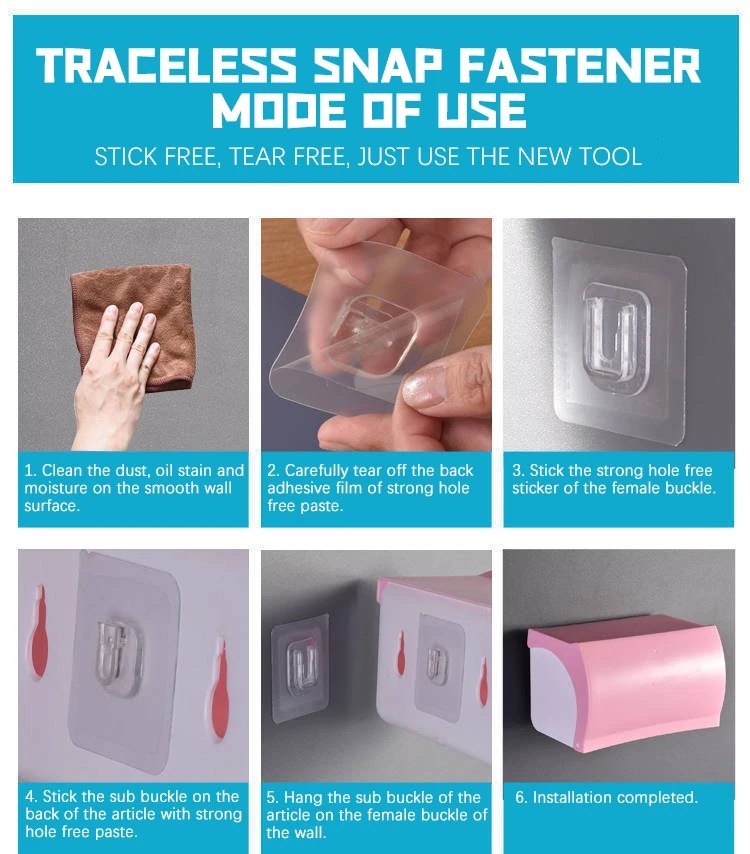 TRACELESS SNAP FASTENER MODE OF USE

STICK FREE, TEAR FREE, JUST USE THE NEW TOOL

1. Clean the dust, oil stain and moisture on the smooth wall surface.

2. Carefully tear off the back adhesive film of strong hole free paste.

3. Stick the strong hole free sticker of the female buckle.

4. Stick the sub buckle on the back of the article with strong hole free paste.

5. Hang the sub buckle of the article on the female buckle of the wall.

6. Installation completed.