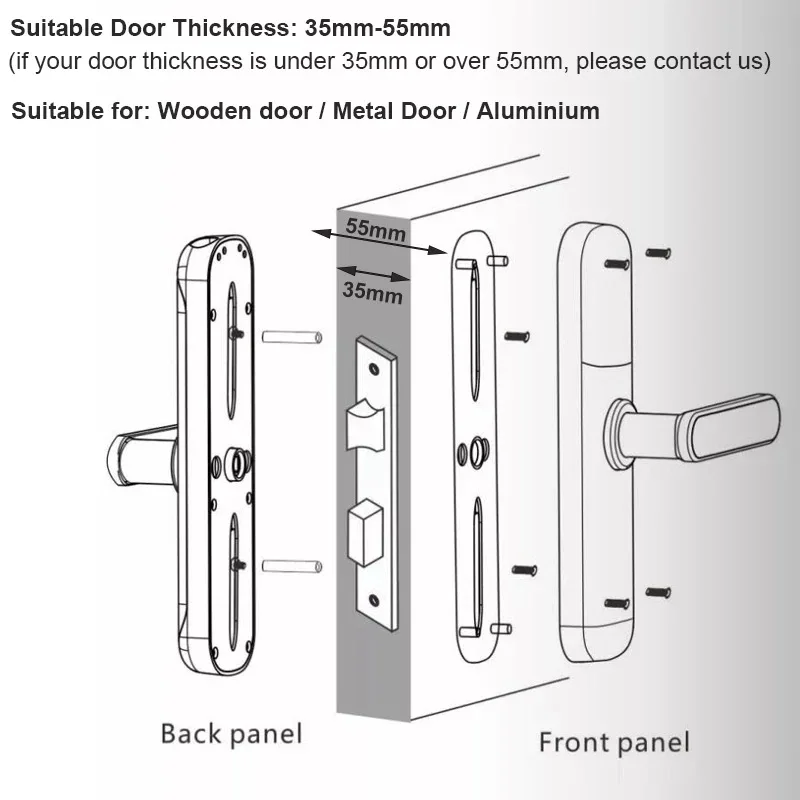 Suitable Door Thickness: 35mm-55mm
(if your door thickness is under 35mm or over 55mm, please contact us)

Suitable for: Wooden door / Metal Door / Aluminium

55mm

35mm

Back panel

Front panel