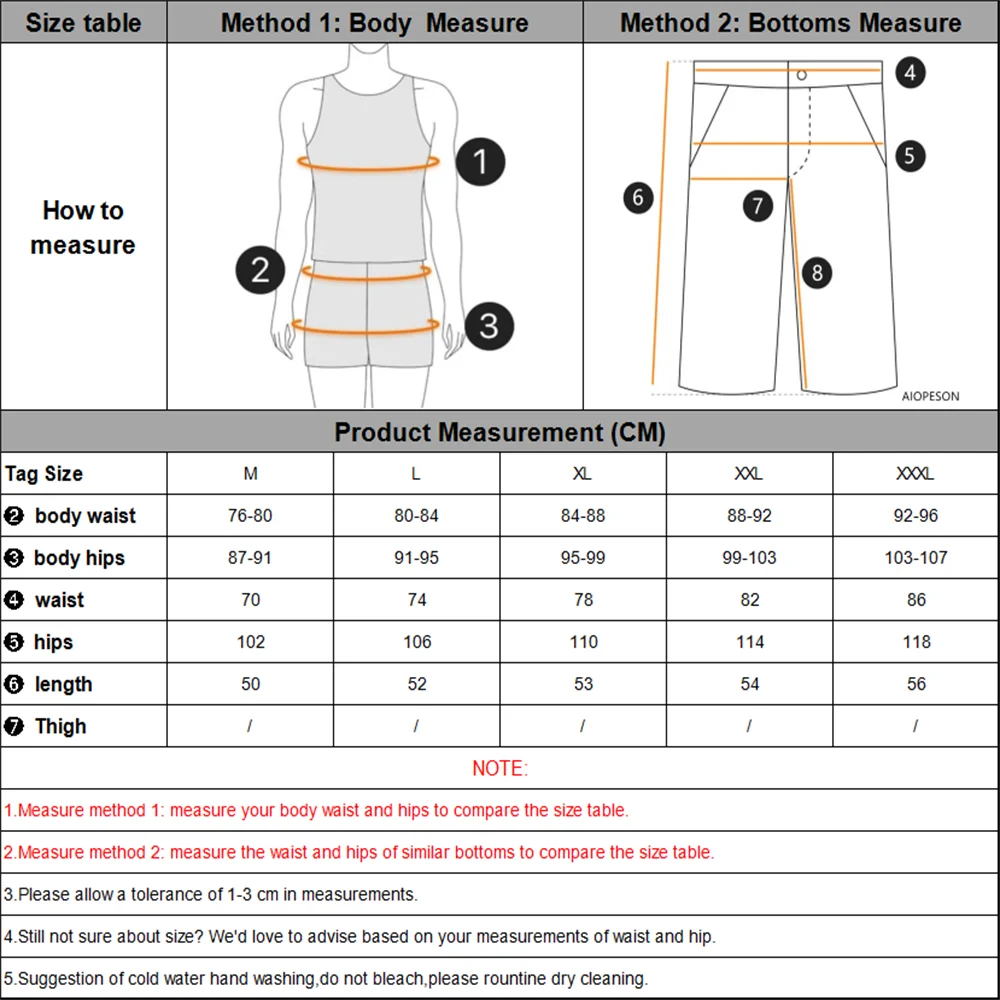 | Size table | Method 1: Body Measure | Method 2: Bottoms Measure |
|---|---|---|
| How to measure | 1 2 3 | 4 5 6 7 8 AIOPESON |

Product Measurement (CM)

| Tag Size | M | L | XL | XXL | XXXL |
|---|---|---|---|---|---|
| ❷ body waist | 76-80 | 80-84 | 84-88 | 88-92 | 92-96 |
| ❸ body hips | 87-91 | 91-95 | 95-99 | 99-103 | 103-107 |
| ❹ waist | 70 | 74 | 78 | 82 | 86 |
| ❺ hips | 102 | 106 | 110 | 114 | 118 |
| ❻ length | 50 | 52 | 53 | 54 | 56 |
| ❼ Thigh | / | / | / | / | / |

NOTE:

1.Measure method 1: measure your body waist and hips to compare the size table.

2.Measure method 2: measure the waist and hips of similar bottoms to compare the size table.

3.Please allow a tolerance of 1-3 cm in measurements.

4.Still not sure about size? We'd love to advise based on your measurements of waist and hip.

5.Suggestion of cold water hand washing,do not bleach,please rountine dry cleaning.