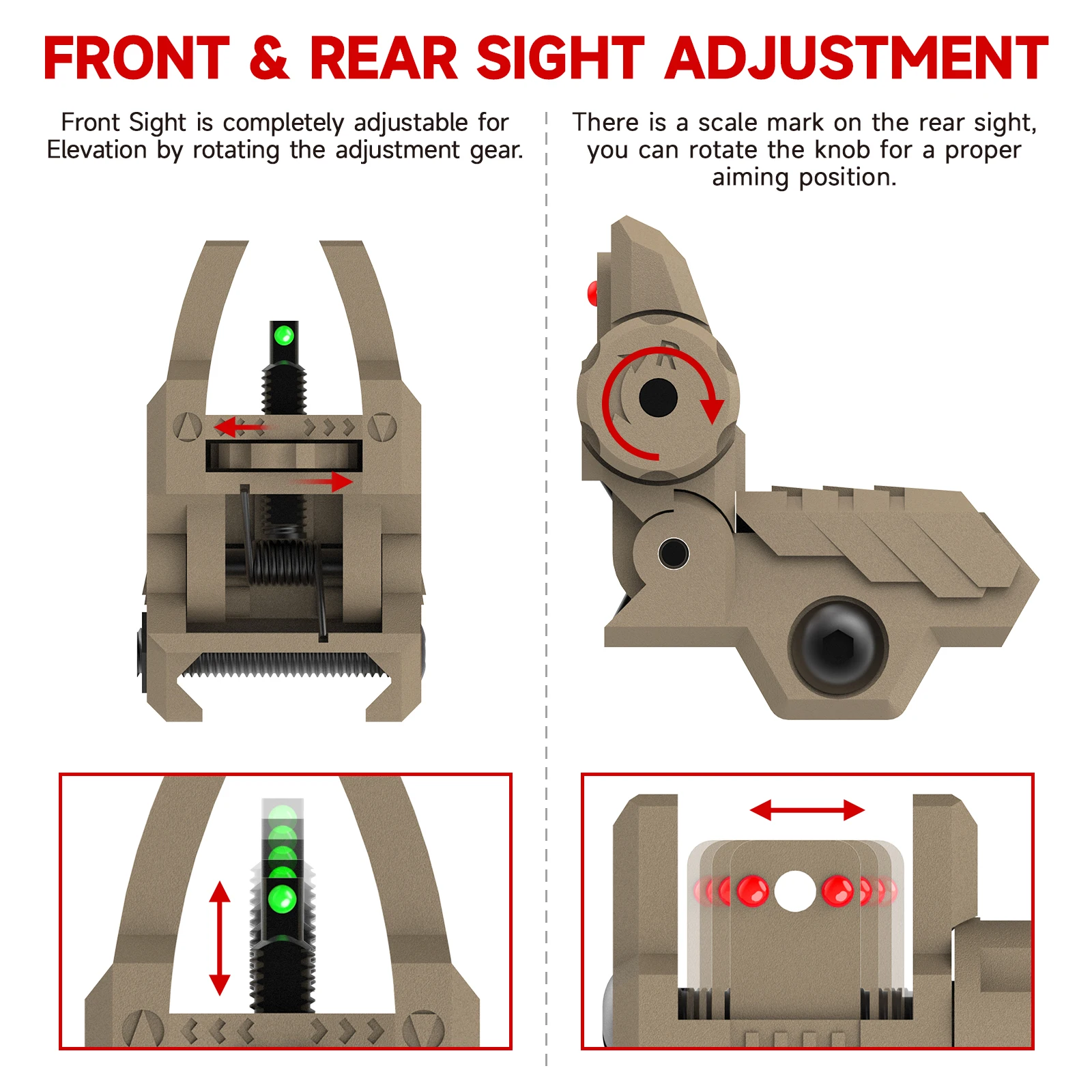 FRONT & REAR SIGHT ADJUSTMENT

Front Sight is completely adjustable for Elevation by rotating the adjustment gear.

There is a scale mark on the rear sight, you can rotate the knob for a proper aiming position.

R