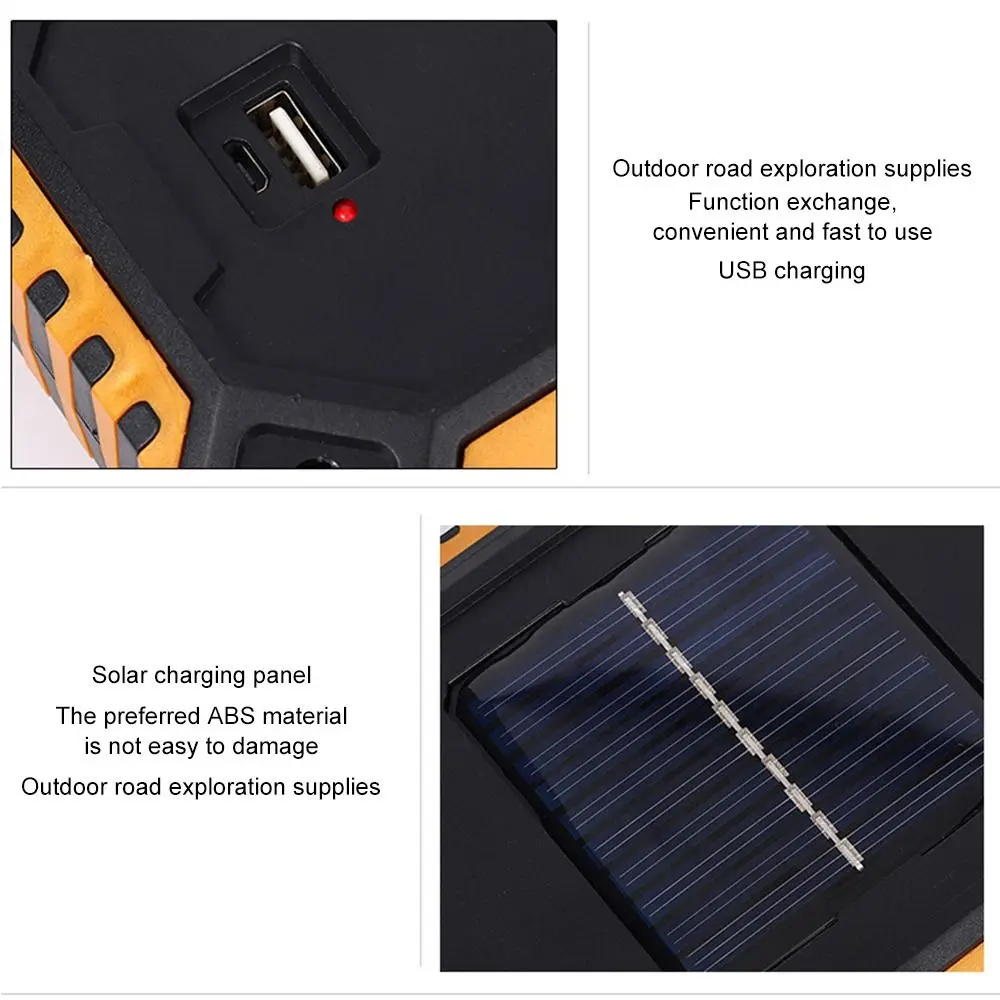 Outdoor road exploration supplies
Function exchange,
convenient and fast to use
USB charging

Solar charging panel
The preferred ABS material
is not easy to damage
Outdoor road exploration supplies