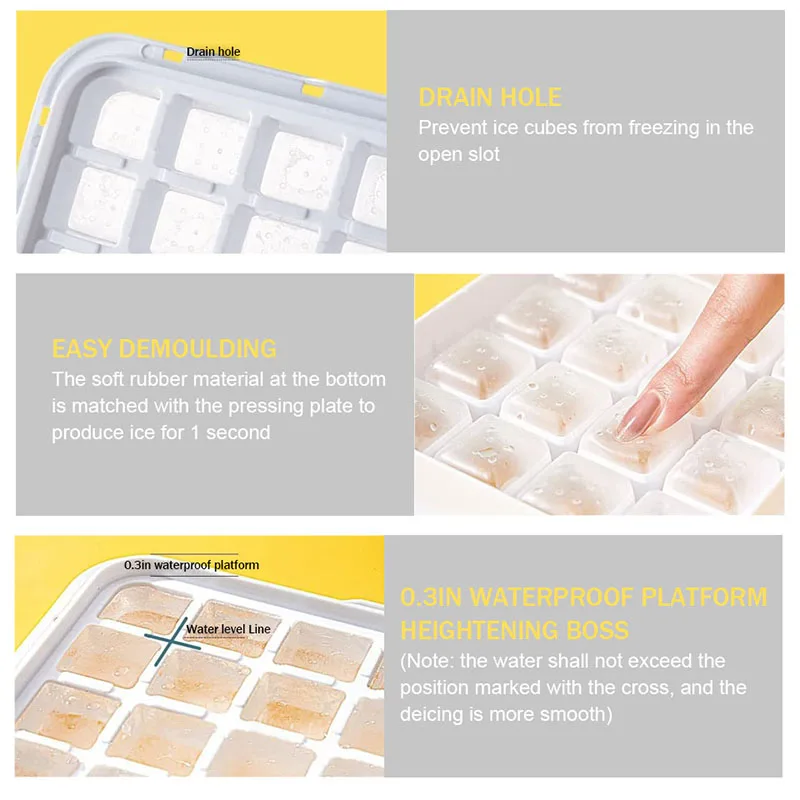 Drain hole

DRAIN HOLE
Prevent ice cubes from freezing in the open slot

EASY DEMOULDING
The soft rubber material at the bottom is matched with the pressing plate to produce ice for 1 second

0.3in waterproof platform

Water level Line

0.3IN WATERPROOF PLATFORM HEIGHTENING BOSS
(Note: the water shall not exceed the position marked with the cross, and the deicing is more smooth)