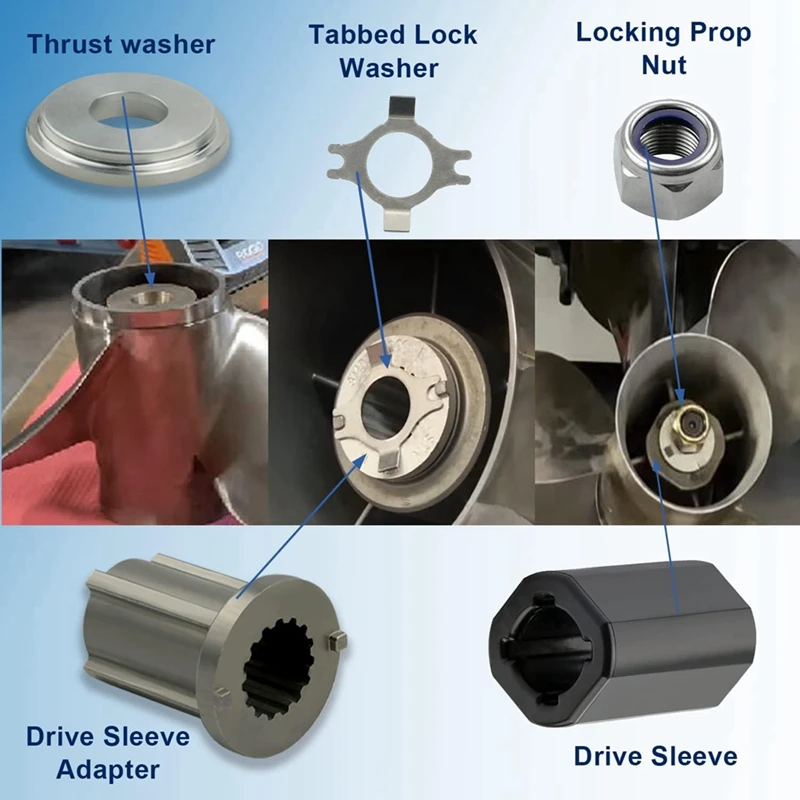 Thrust washer

Tabbed Lock Washer

Locking Prop Nut

RIDGID

Drive Sleeve Adapter

Drive Sleeve