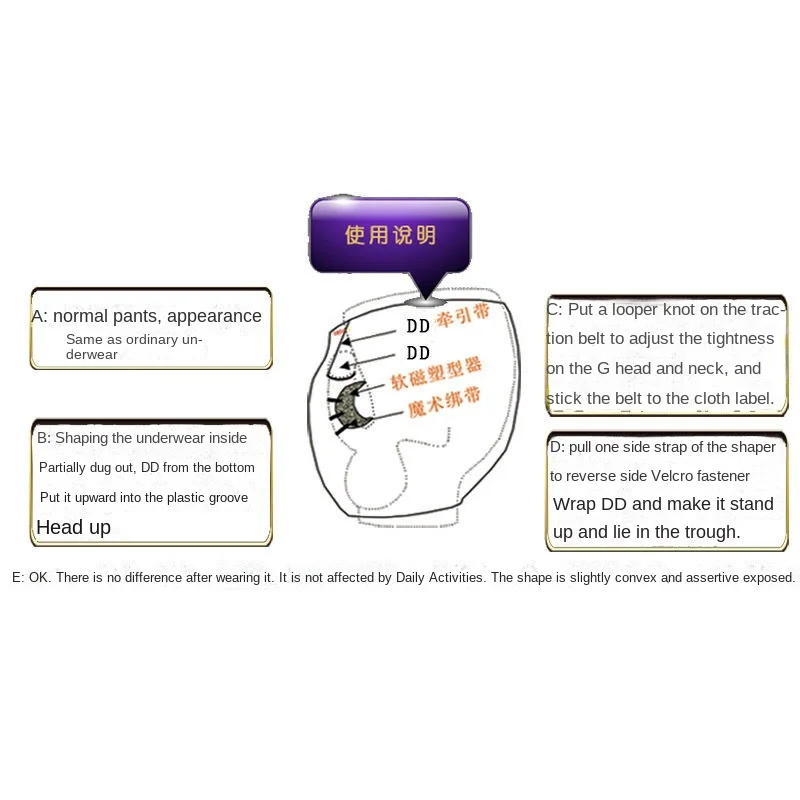 使用说明

A: normal pants, appearance
Same as ordinary underwear

B: Shaping the underwear inside
Partially dug out, DD from the bottom
Put it upward into the plastic groove
Head up

DD 牵引带
DD
软磁塑型器
魔术绑带

C: Put a looper knot on the traction belt to adjust the tightness on the G head and neck, and stick the belt to the cloth label.

D: pull one side strap of the shaper to reverse side Velcro fastener
Wrap DD and make it stand up and lie in the trough.

E: OK. There is no difference after wearing it. It is not affected by Daily Activities. The shape is slightly convex and assertive exposed.